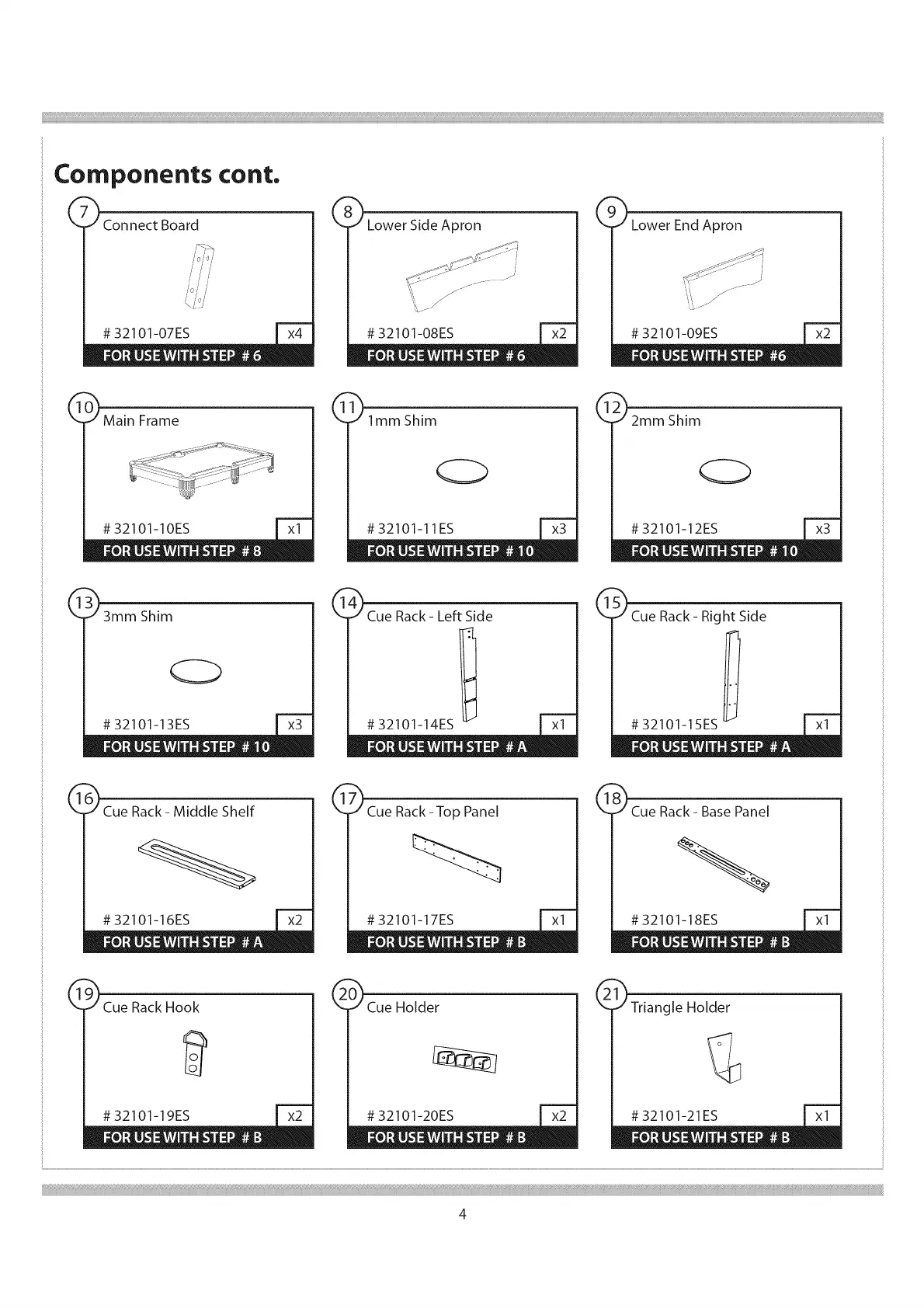 Components cont.

7
Connect Board
# 32101-07ES
x4
FOR USE WITH STEP # 6

8
Lower Side Apron
# 32101-08ES
x2
FOR USE WITH STEP # 6

9
Lower End Apron
# 32101-09ES
x2
FOR USE WITH STEP #6

10
Main Frame
# 32101-10ES
x1
FOR USE WITH STEP # 8

11
1mm Shim
# 32101-11ES
x3
FOR USE WITH STEP # 10

12
2mm Shim
# 32101-12ES
x3
FOR USE WITH STEP # 10

13
3mm Shim
# 32101-13ES
x3
FOR USE WITH STEP # 10

14
Cue Rack - Left Side
# 32101-14ES
x1
FOR USE WITH STEP # A

15
Cue Rack - Right Side
# 32101-15ES
x1
FOR USE WITH STEP # A

16
Cue Rack - Middle Shelf
# 32101-16ES
x2
FOR USE WITH STEP # A

17
Cue Rack - Top Panel
# 32101-17ES
x1
FOR USE WITH STEP # B

18
Cue Rack - Base Panel
# 32101-18ES
x1
FOR USE WITH STEP # B

19
Cue Rack Hook
# 32101-19ES
x2
FOR USE WITH STEP # B

20
Cue Holder
# 32101-20ES
x2
FOR USE WITH STEP # B

21
Triangle Holder
# 32101-21ES
x1
FOR USE WITH STEP # B

4