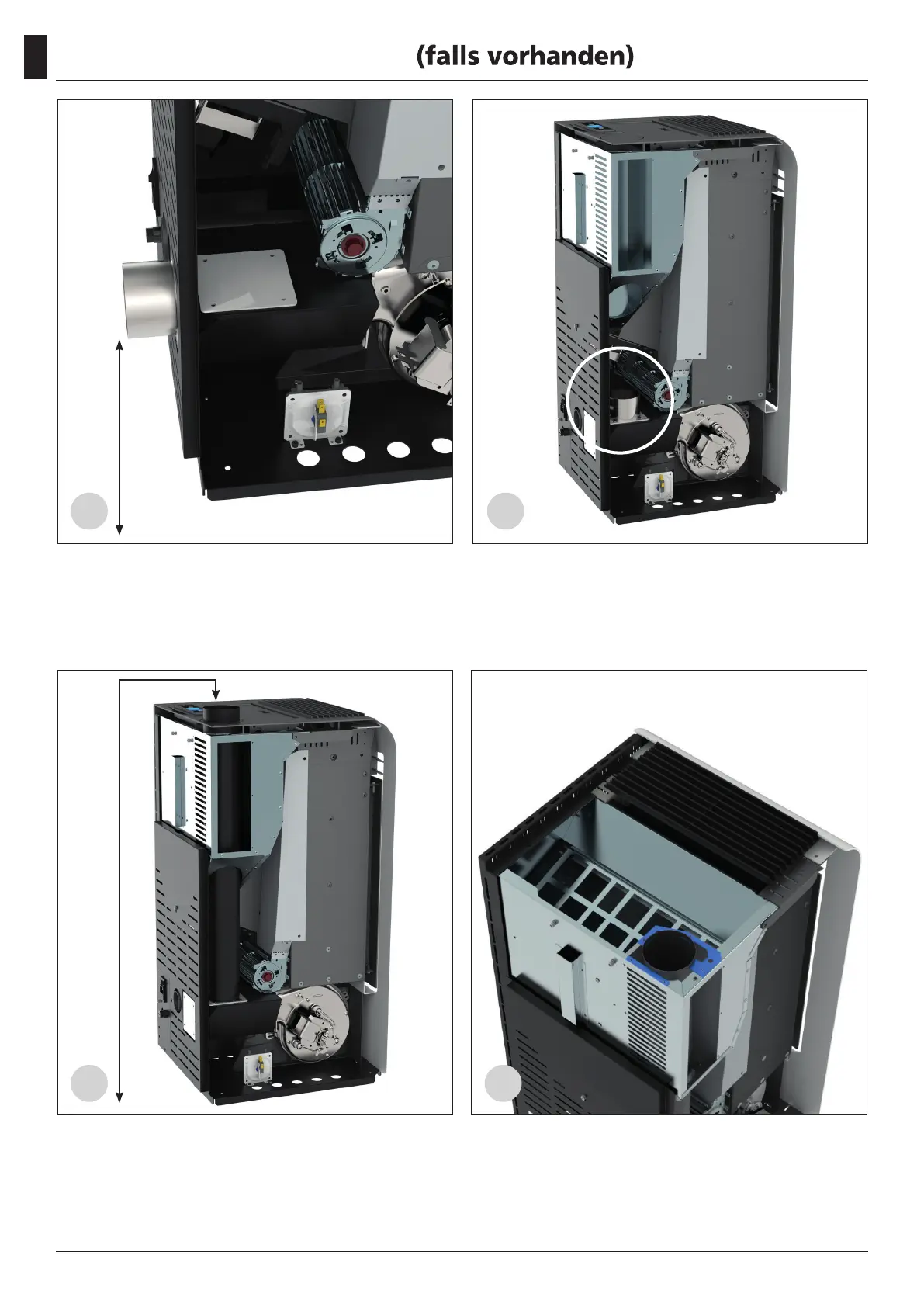 (falls vorhanden)