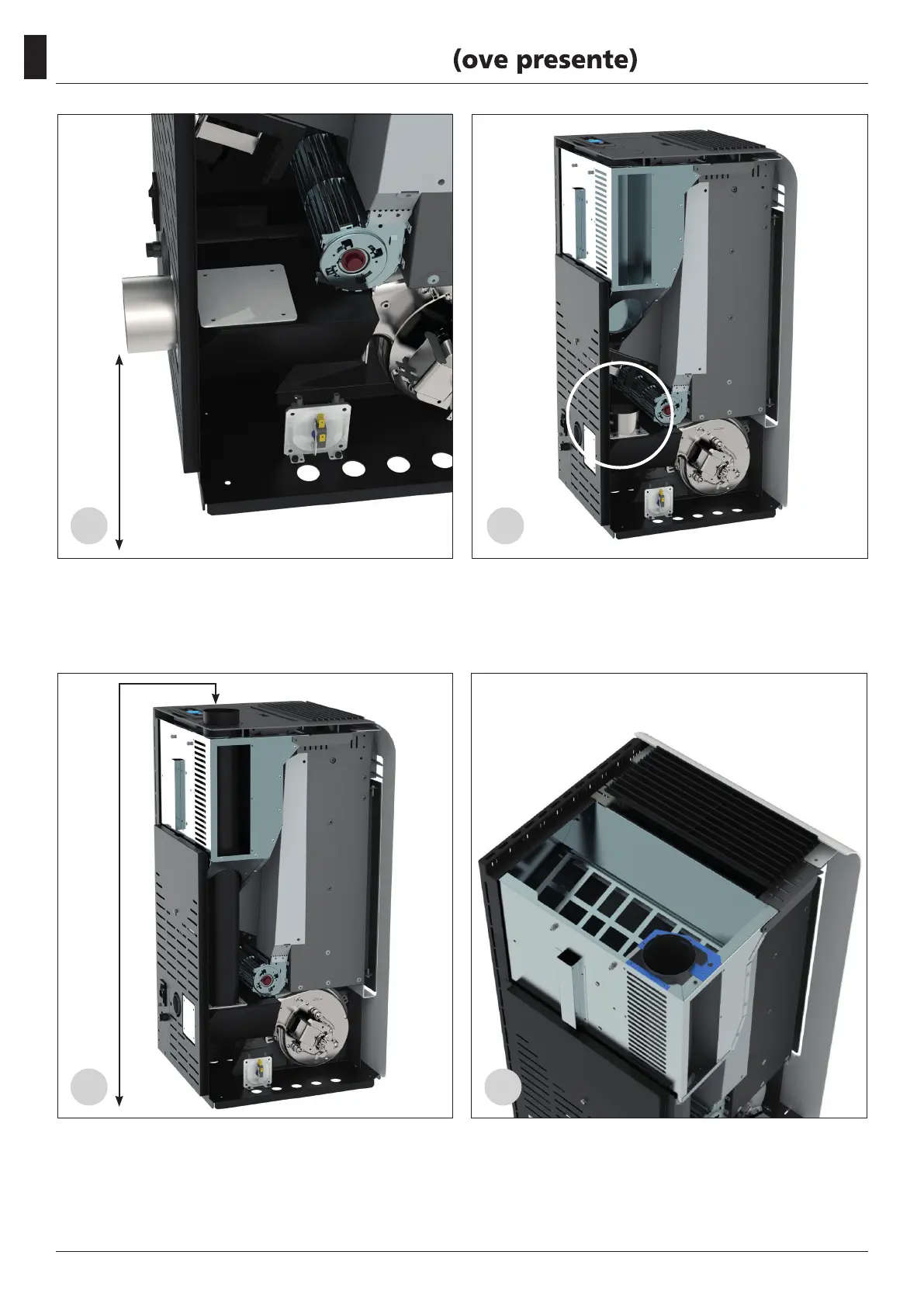 (ove presente)