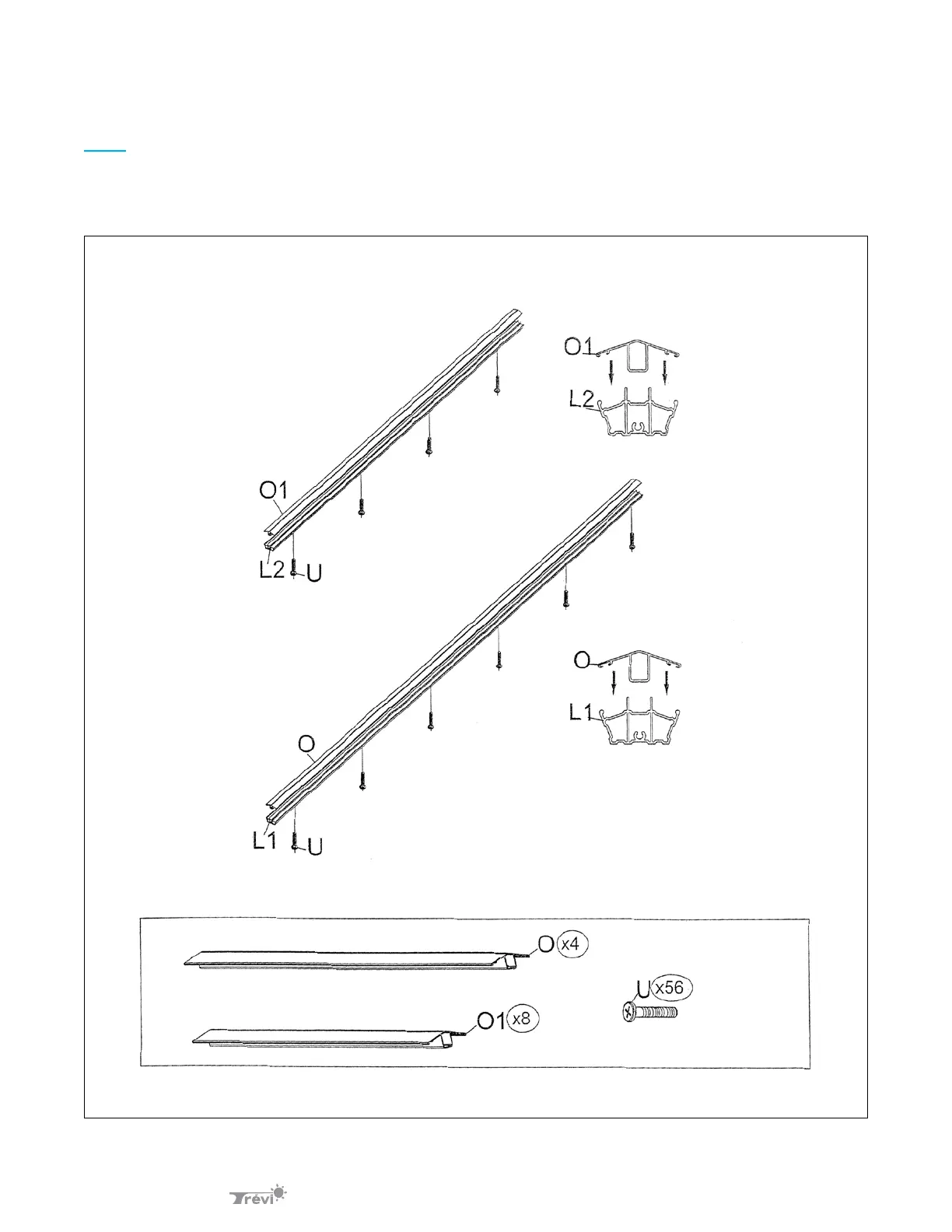 O1
L2
O1
L2
U
O
L1
O
L1
U
O x4
O1 x8
U x56
Trévi