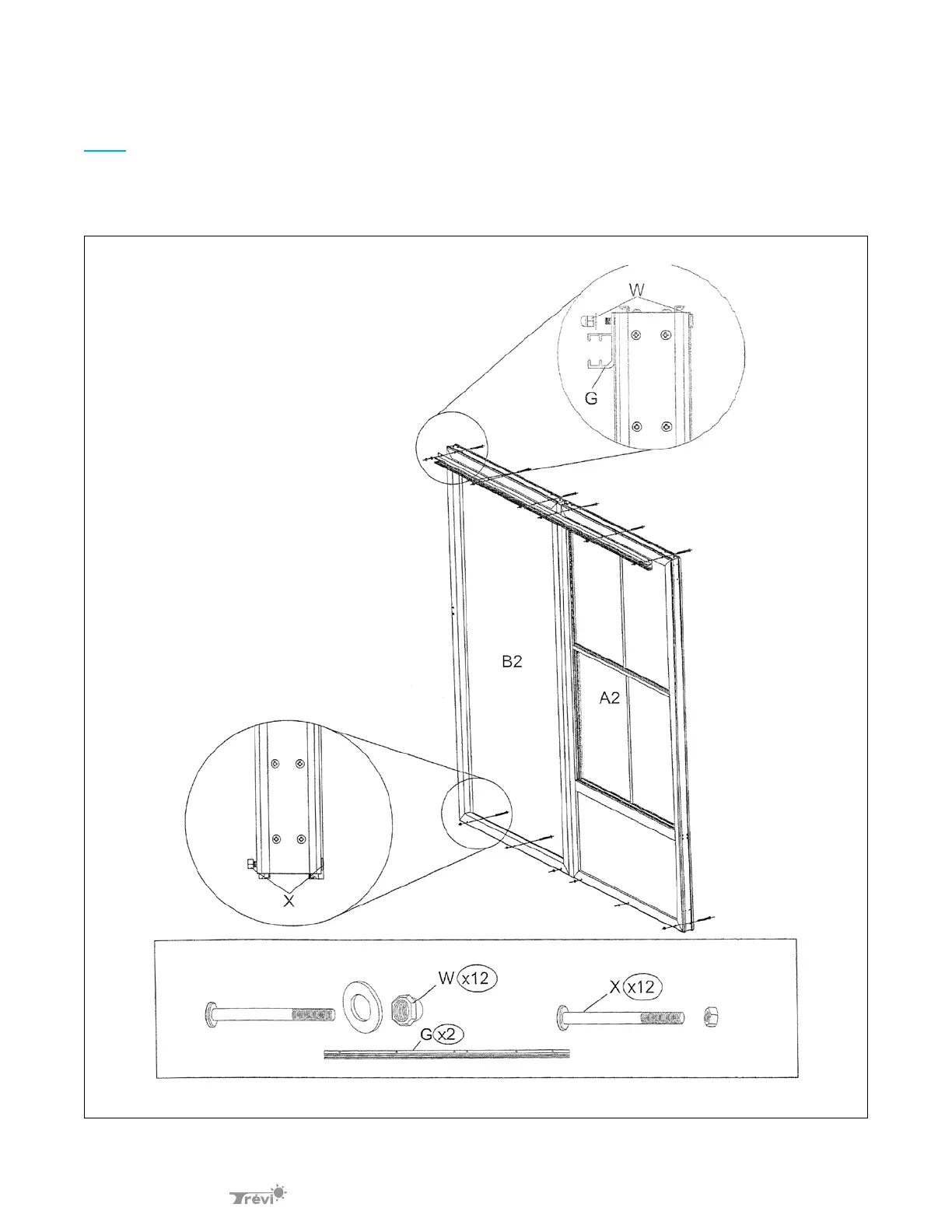 W

G

B2

A2

X

W x12

X x12

G x2

Trévi