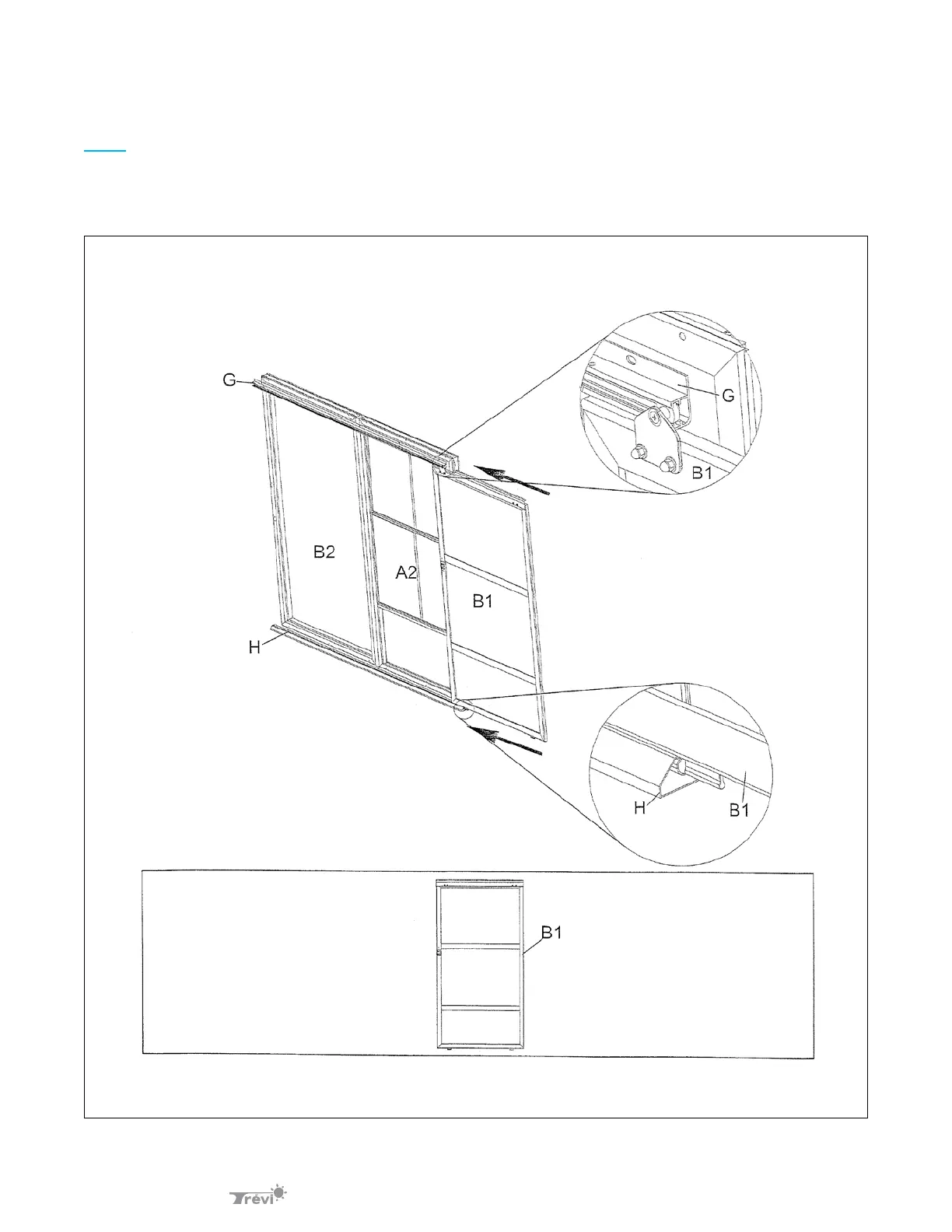 G

G

B1

B2

A2

B1

H

H

B1

B1

Trévi