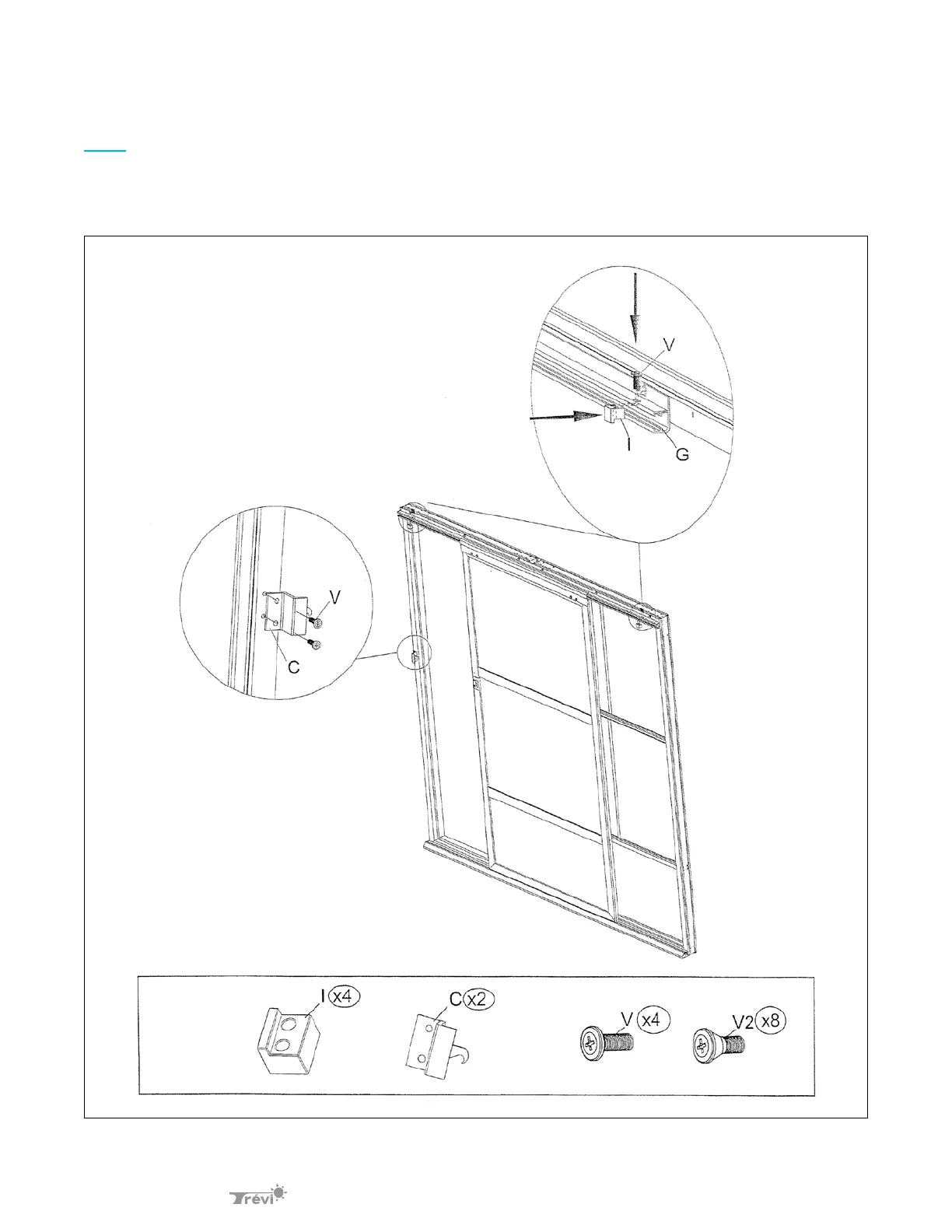 V

I

G

V

C

I x4

C x2

V x4

V2 x8

Trévi