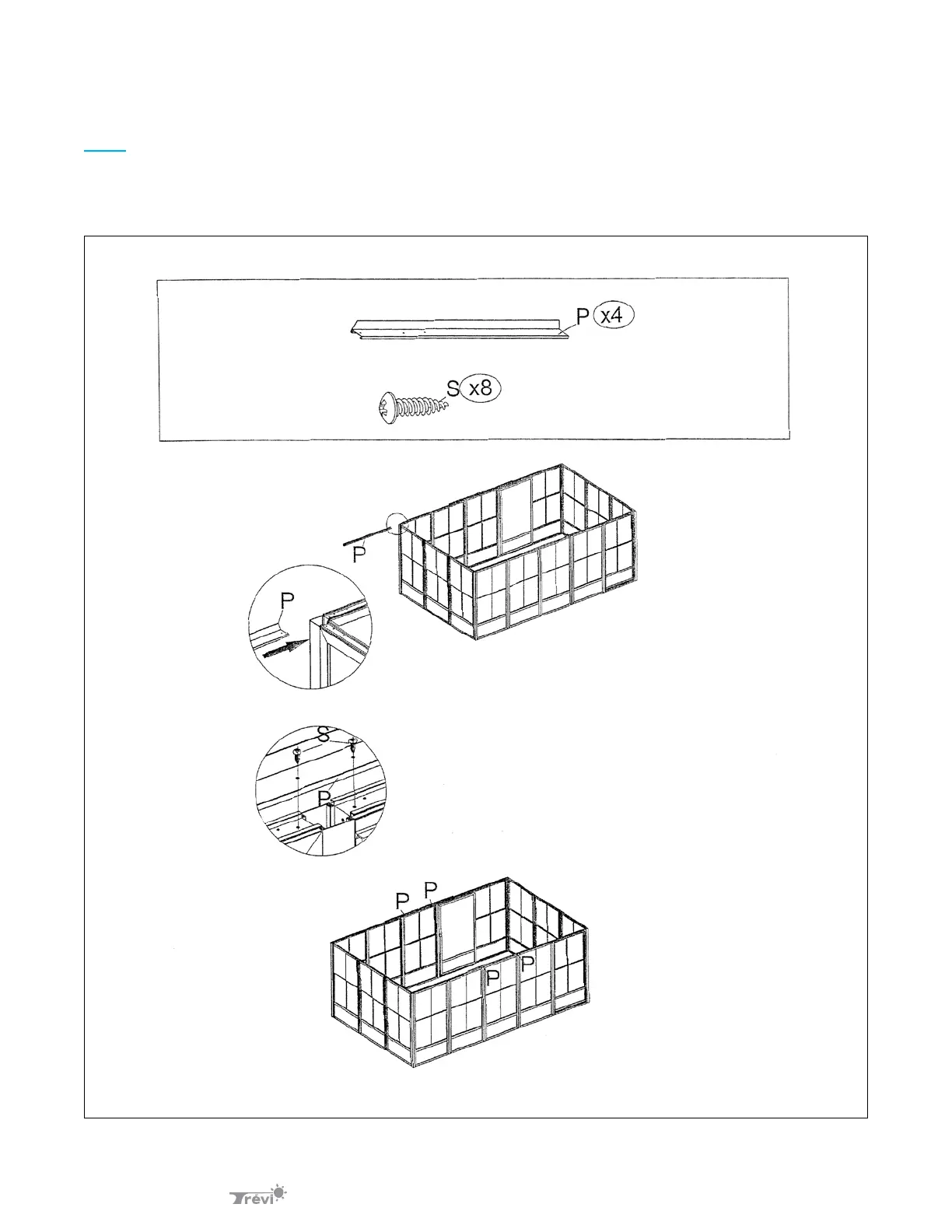 P x4

S x8

P

P

S

P

P P

P P

Trévi