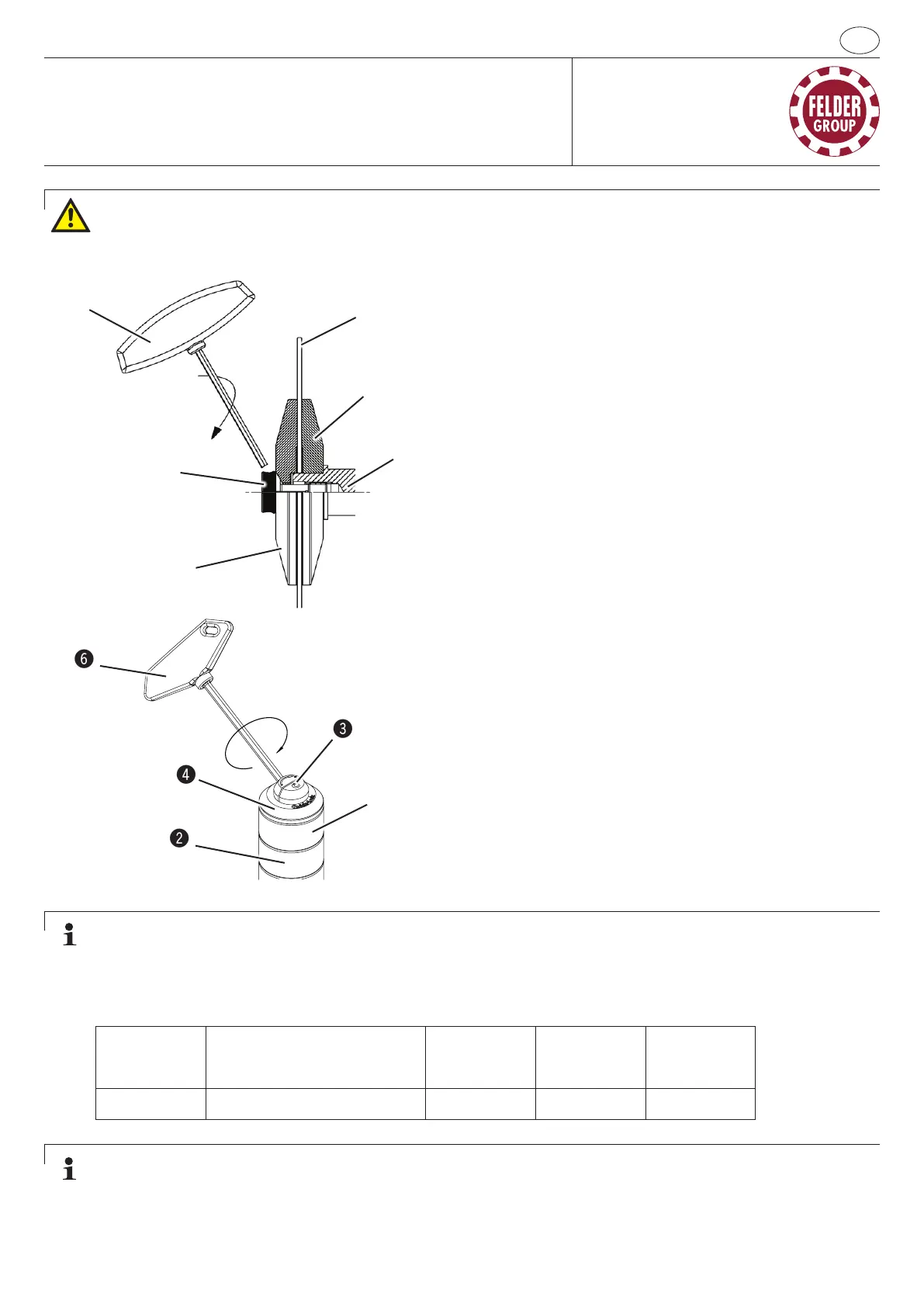 FELDER GROUP

6

3

4

2