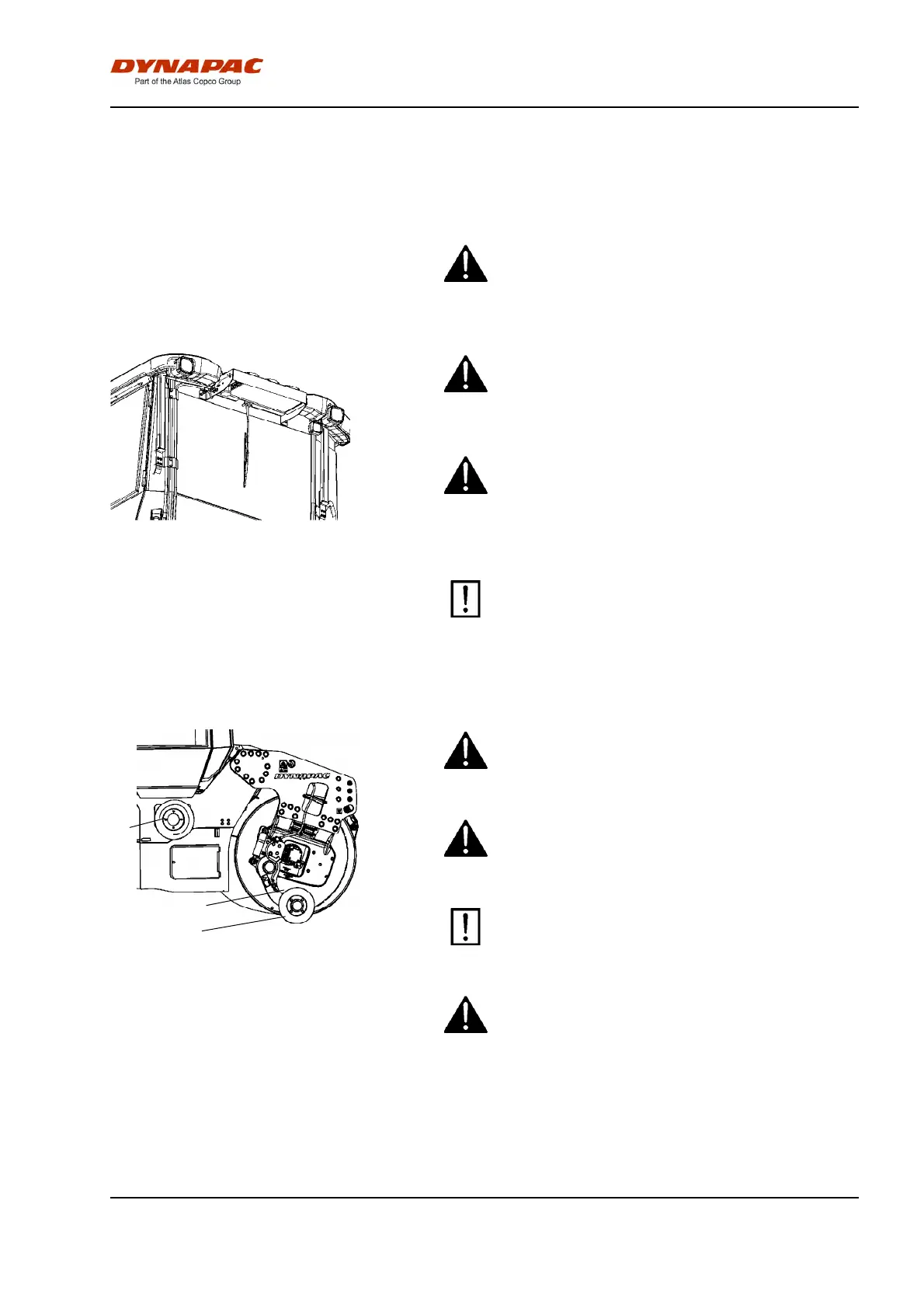 DYNAPAC
Part of the Atlas Copco Group

DYNAPAC