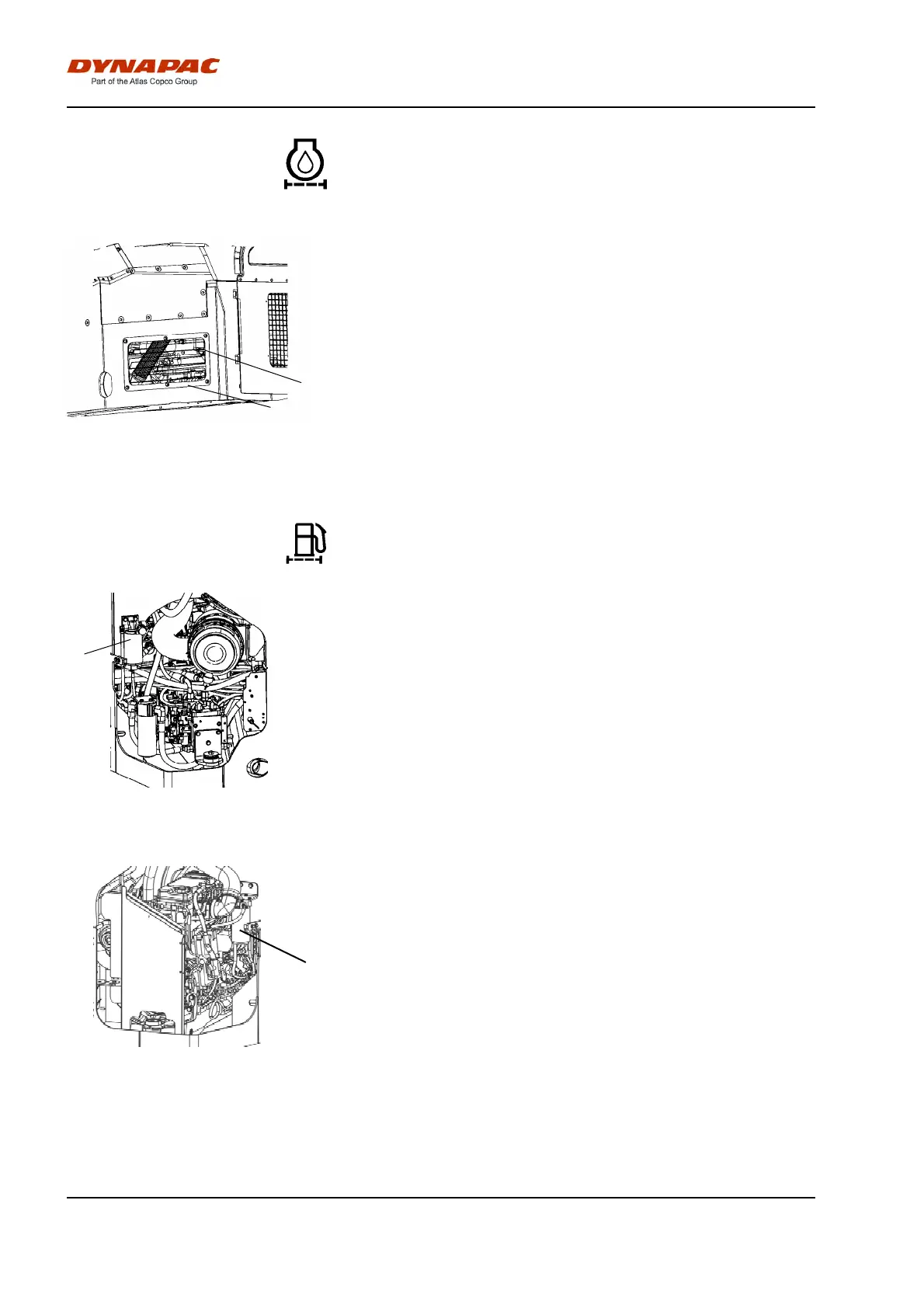 DYNAPAC
Part of the Atlas Copco Group