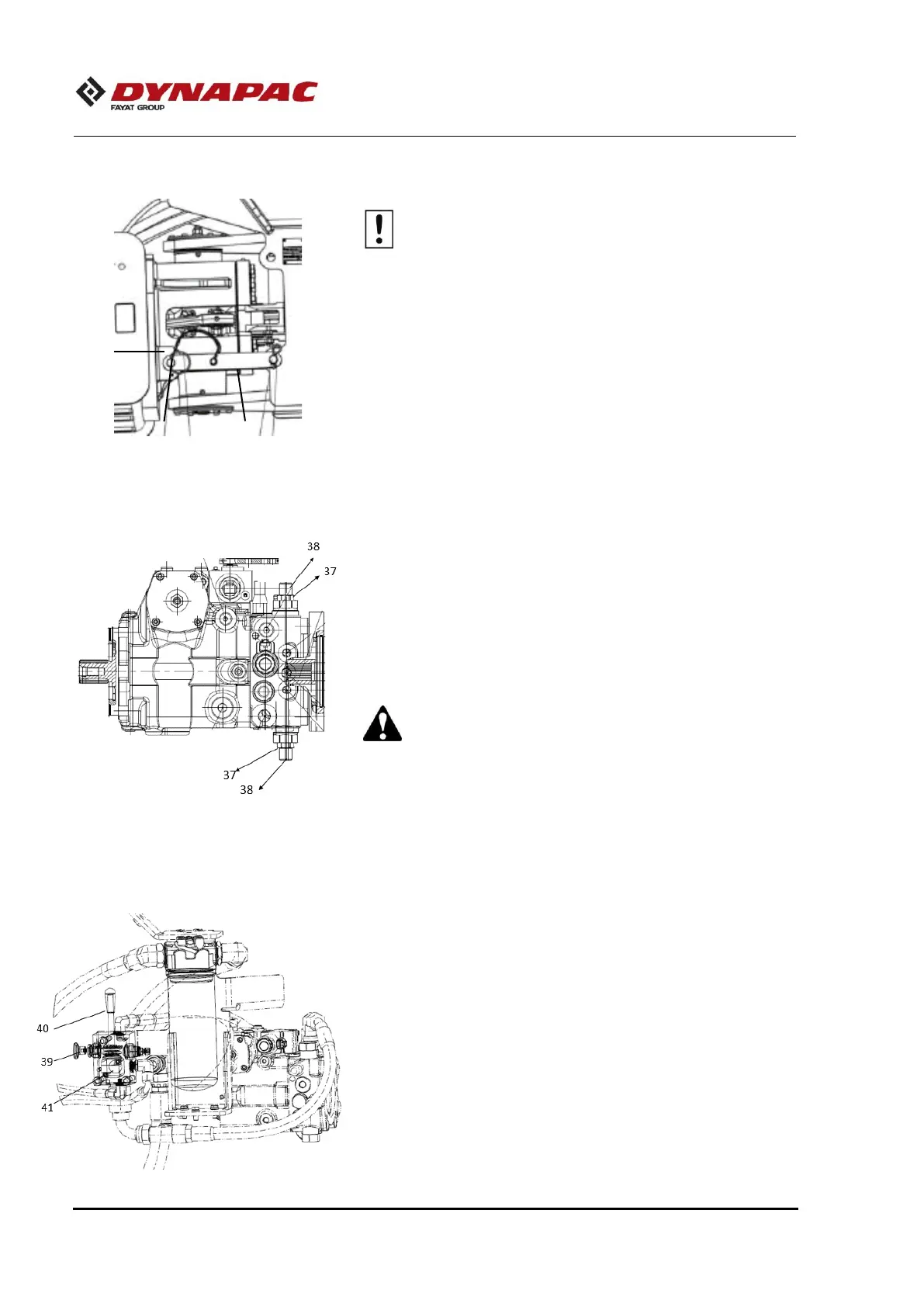 DYNAPAC
FAYAT GROUP

38
37
37
38

40
39
41