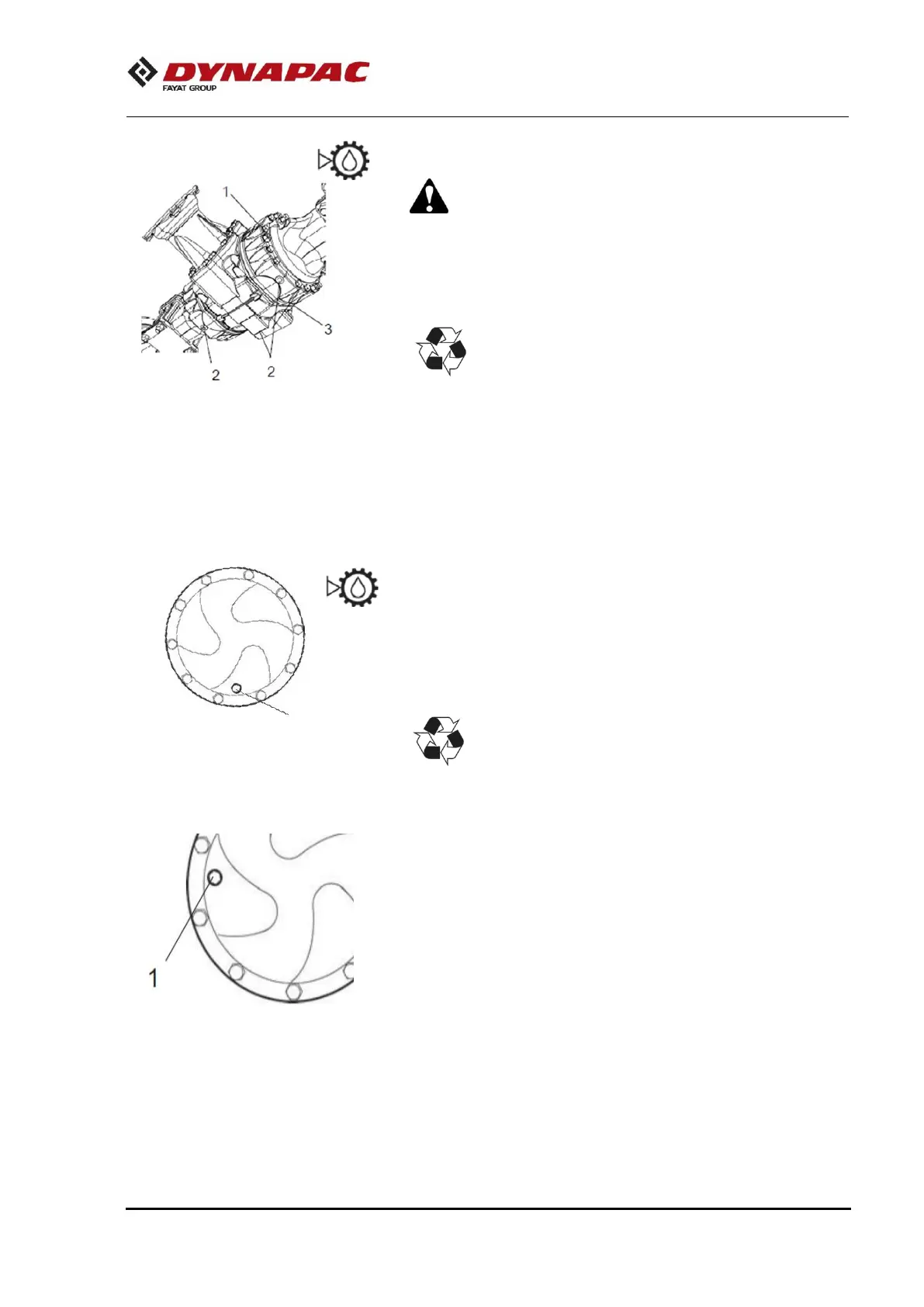 DYNAPAC
FAYAT GROUP

1

3

2

2

1