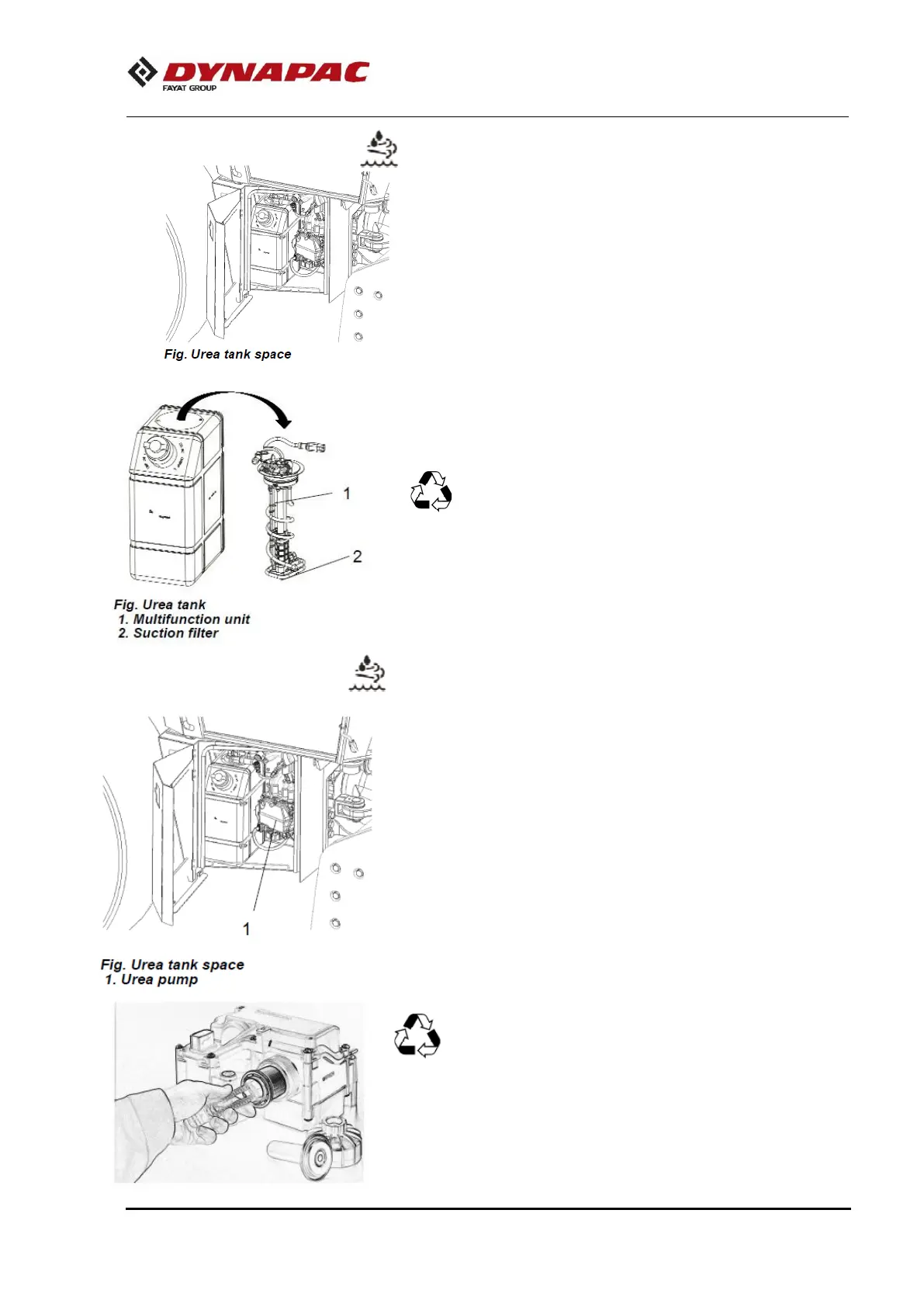 DYNAPAC
FAYAT GROUP

Fig. Urea tank space

1
2

Fig. Urea tank
1. Multifunction unit
2. Suction filter

1

Fig. Urea tank space
1. Urea pump