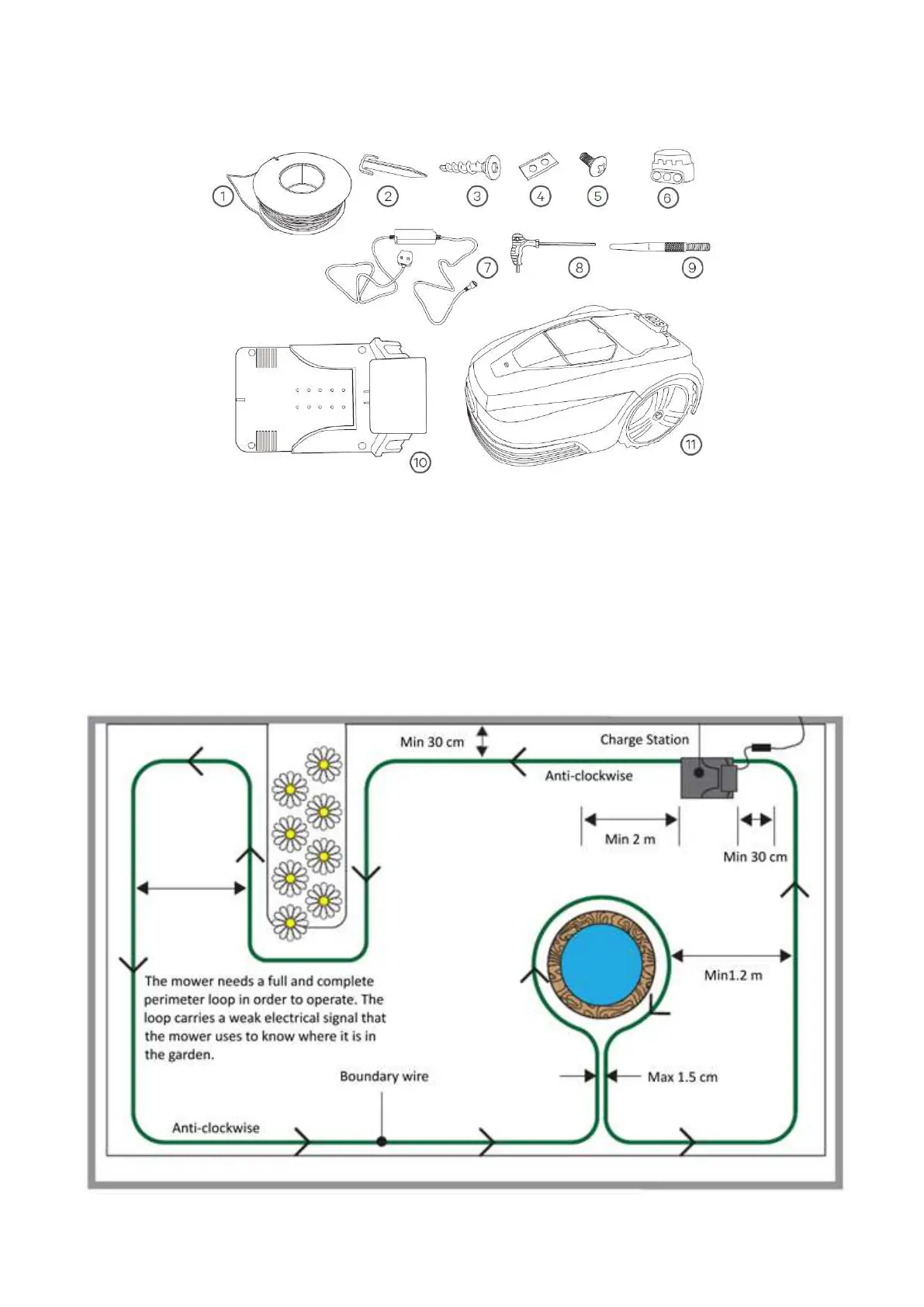 1 2 3 4 5 6

7 8 9

10 11

Min 30 cm

Charge Station

Anti-clockwise

Min 2 m

Min 30 cm

Min1.2 m

The mower needs a full and complete perimeter loop in order to operate. The loop carries a weak electrical signal that the mower uses to know where it is in the garden.

Boundary wire

Max 1.5 cm

Anti-clockwise