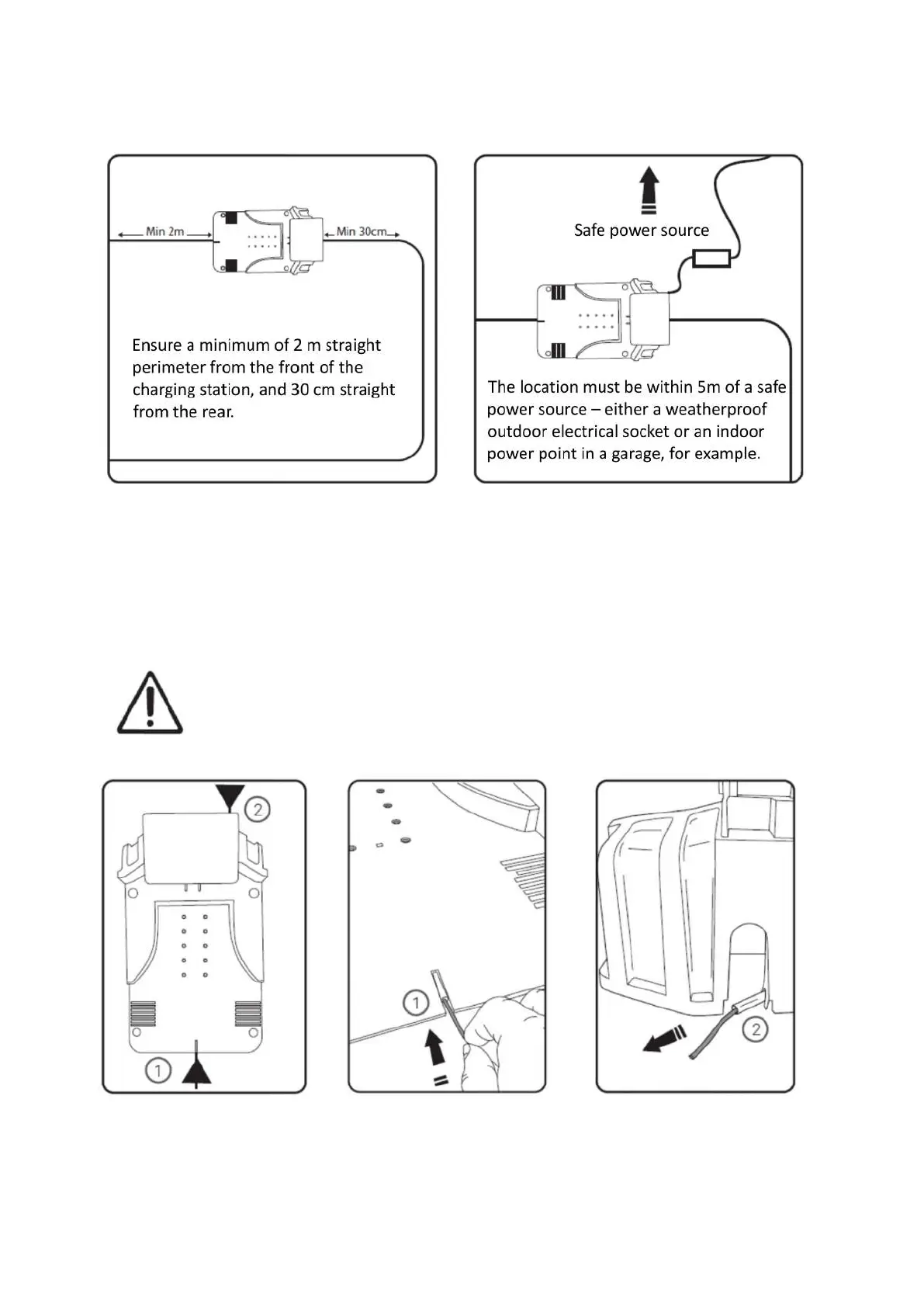 Min 2m

Min 30cm

Ensure a minimum of 2 m straight perimeter from the front of the charging station, and 30 cm straight from the rear.

Safe power source

The location must be within 5m of a safe power source – either a weatherproof outdoor electrical socket or an indoor power point in a garage, for example.

2

1

1

2