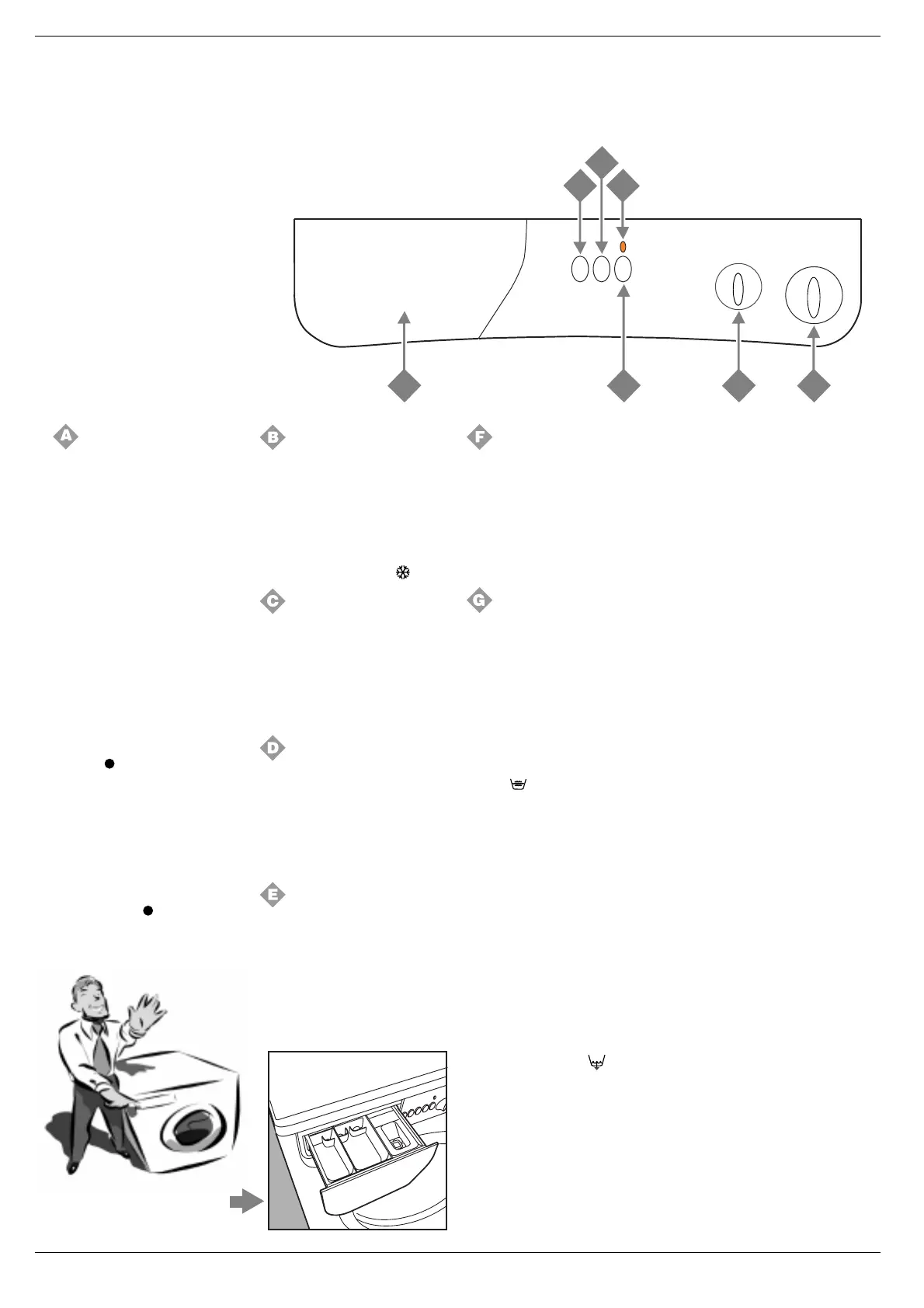 A

B

F

C

G

D

E