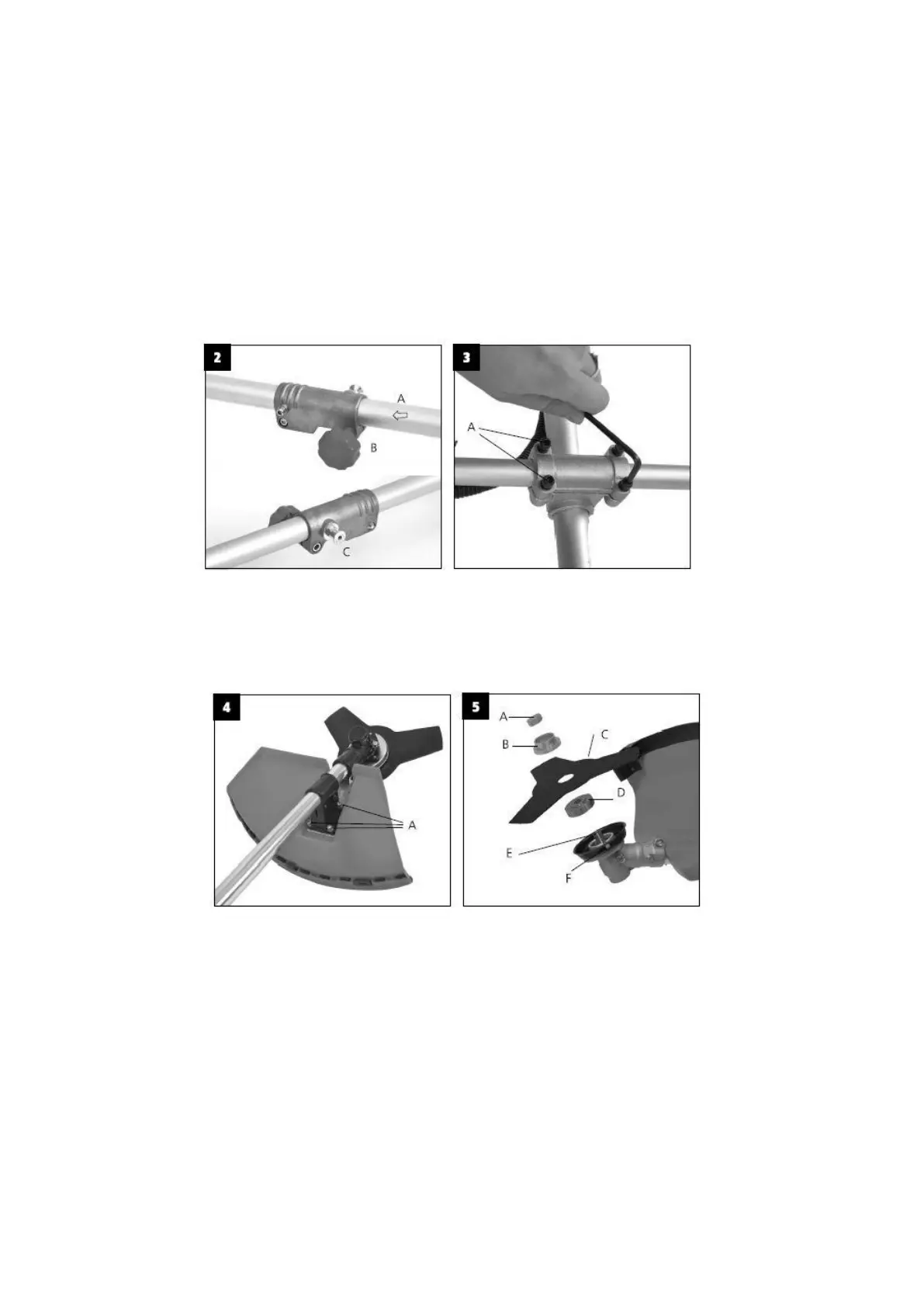 2

A

B

C

3

A

4

A

5

A

B

C

D

E

F