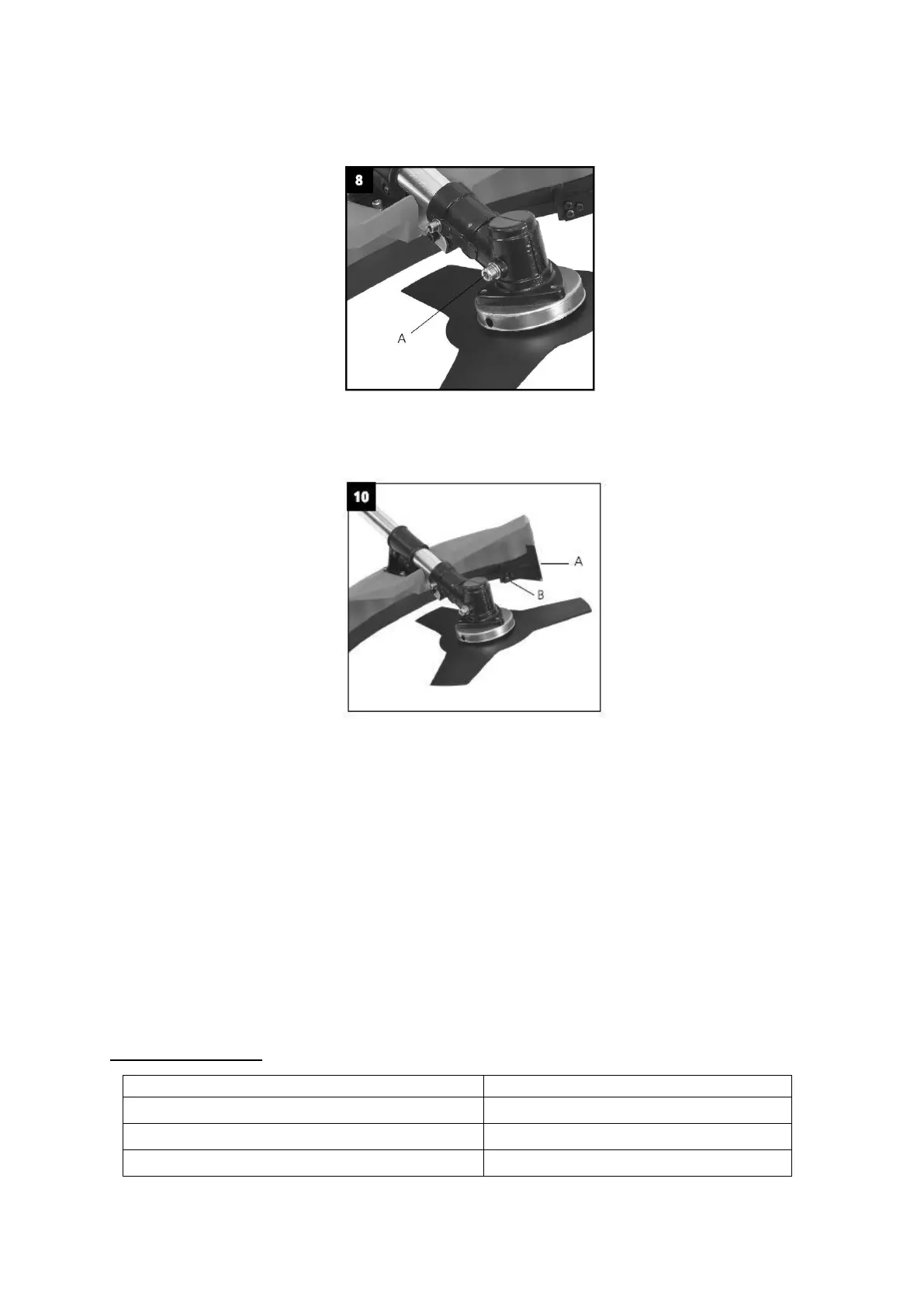 8

A

10

A

B