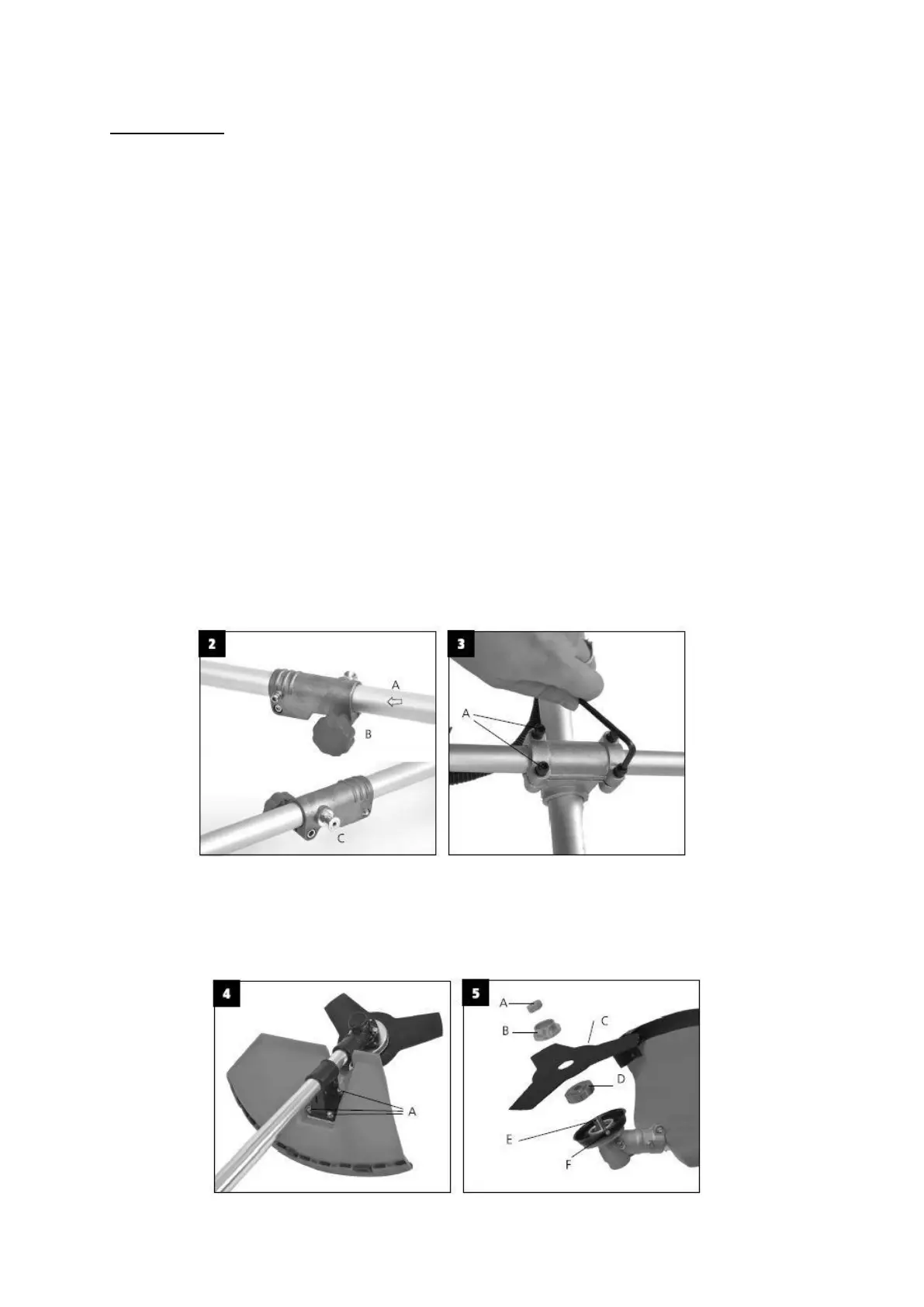 2

A

B

C

3

A

4

A

5

A

B

C

D

E

F