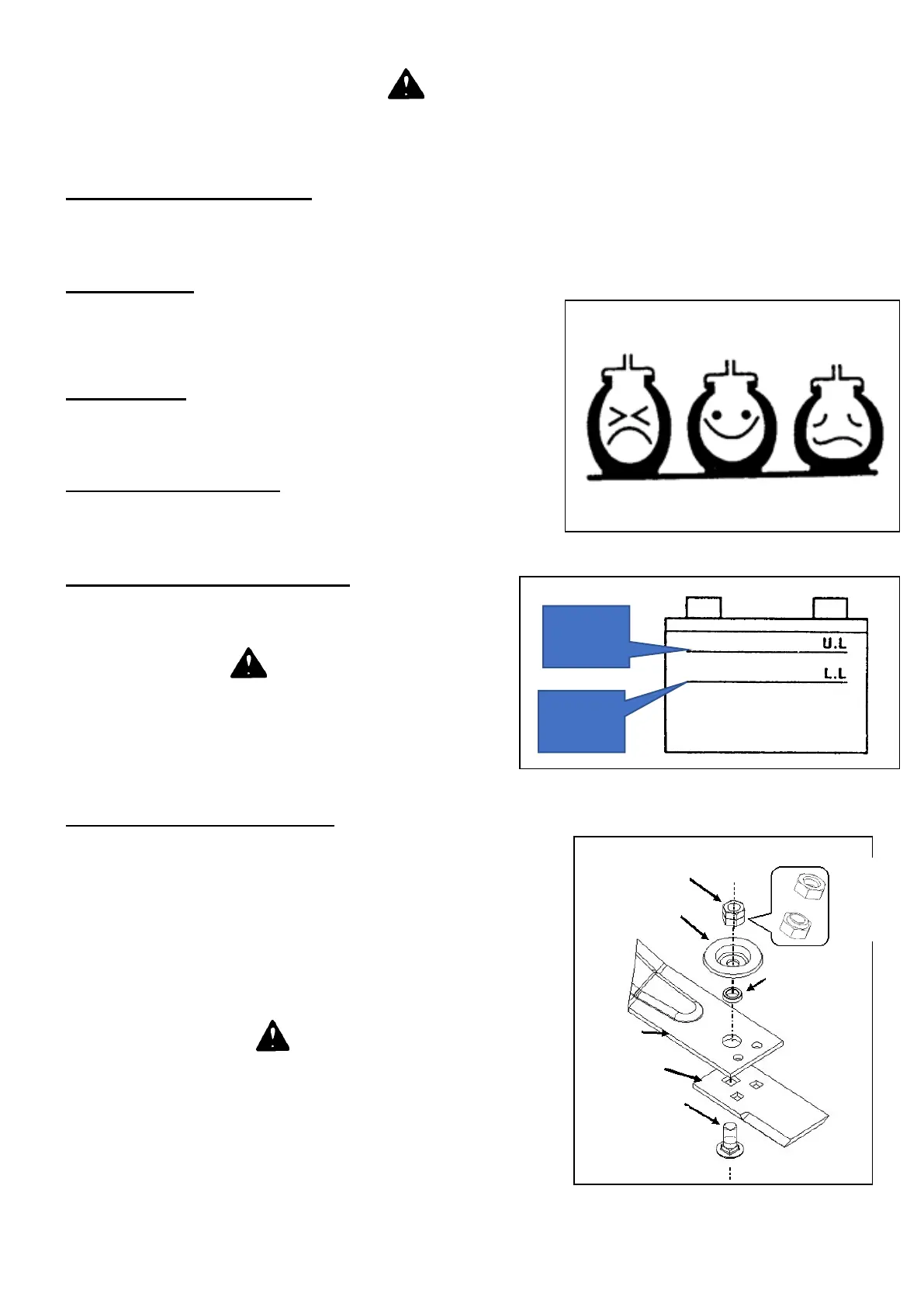 U.L

L.L