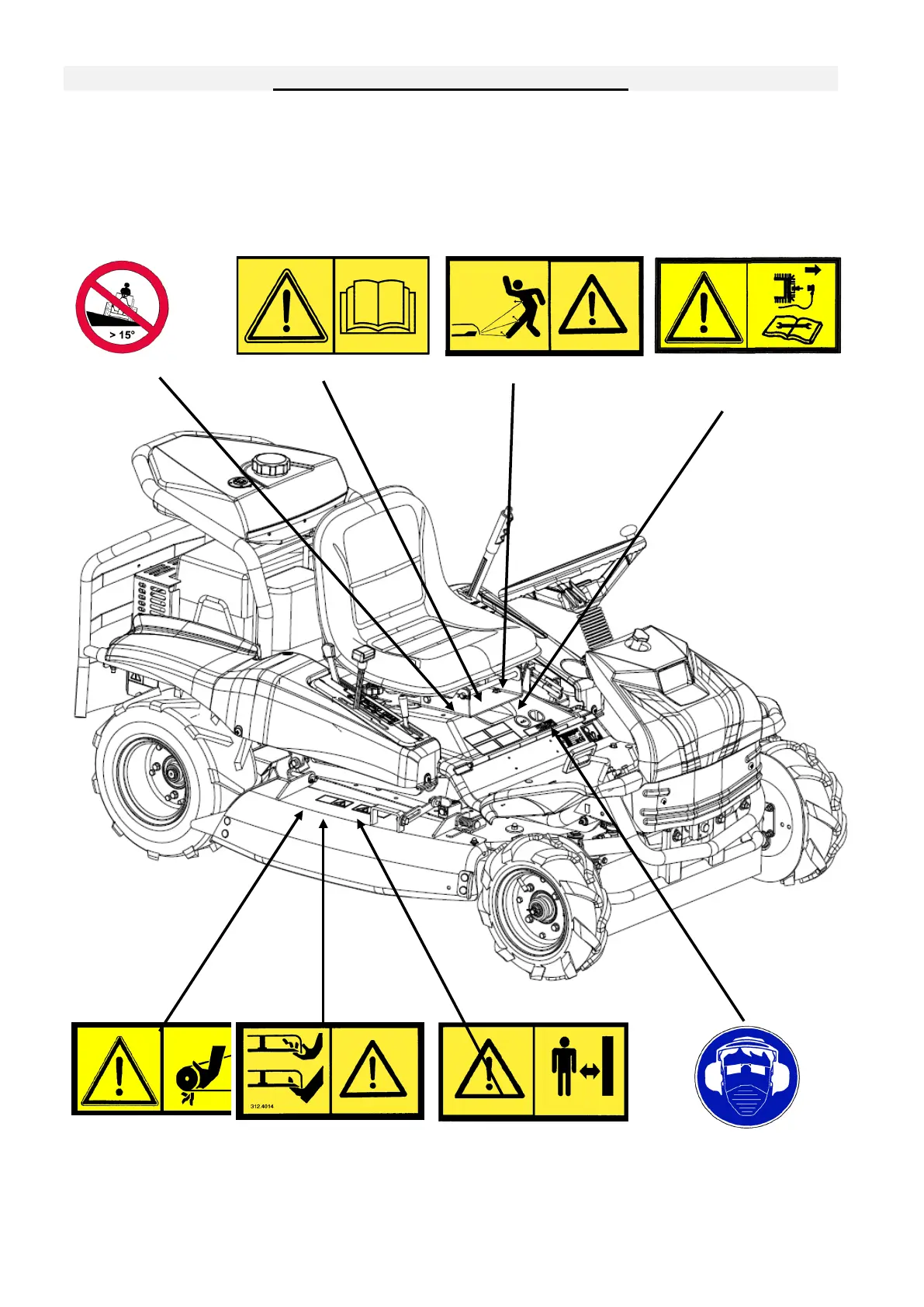 > 15°

312.4014