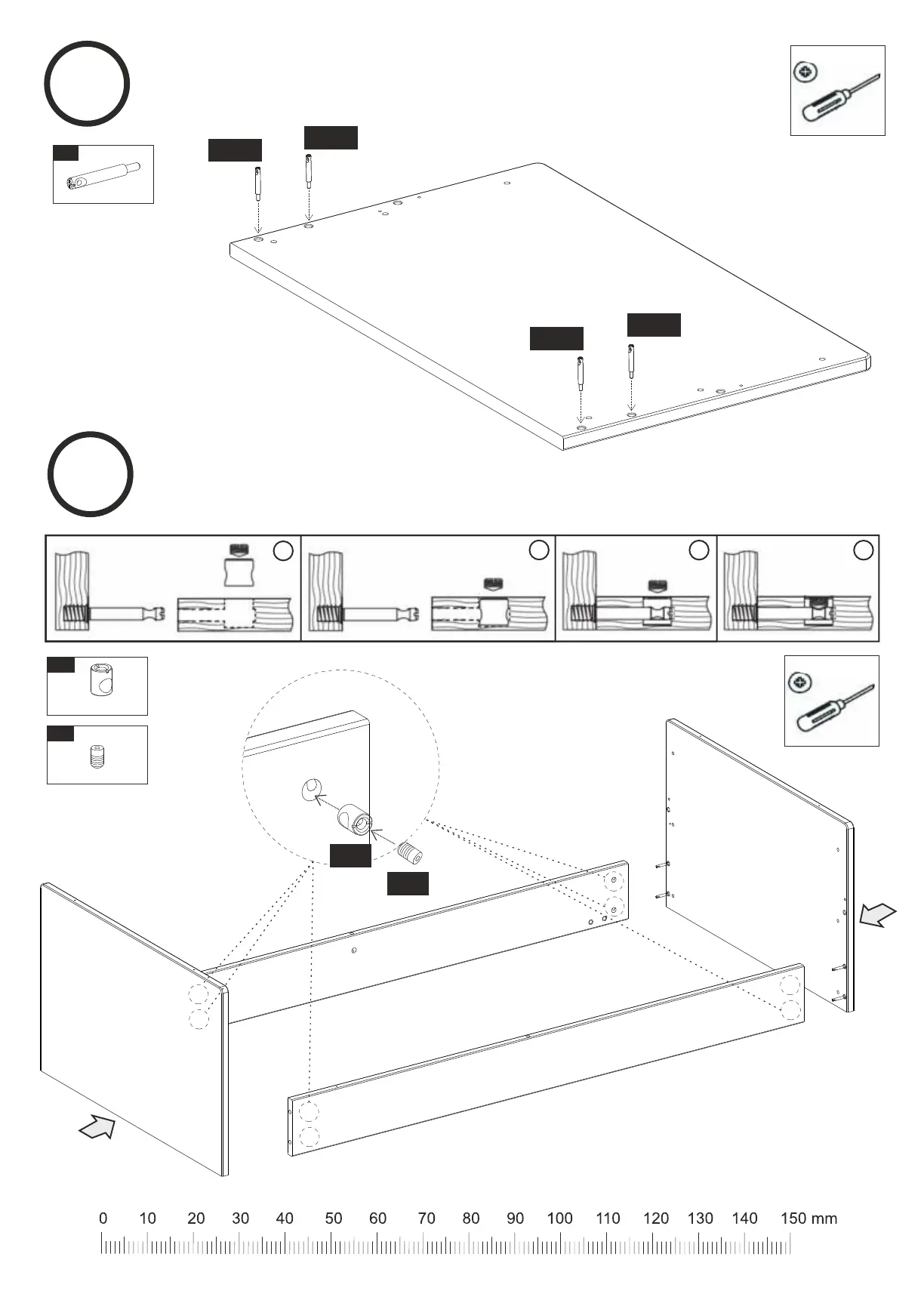 0 10 20 30 40 50 60 70 80 90 100 110 120 130 140 150 mm