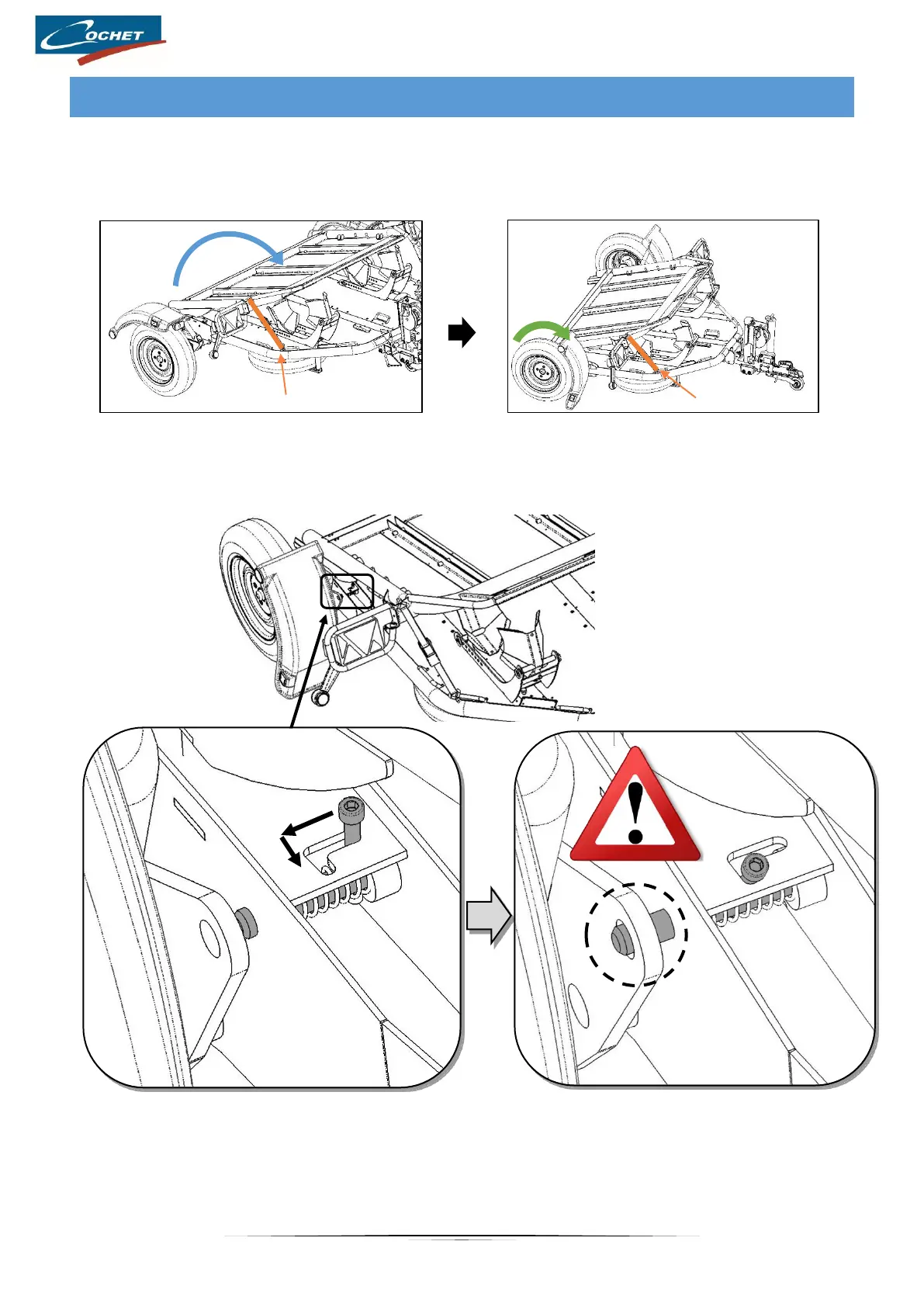 COCHET