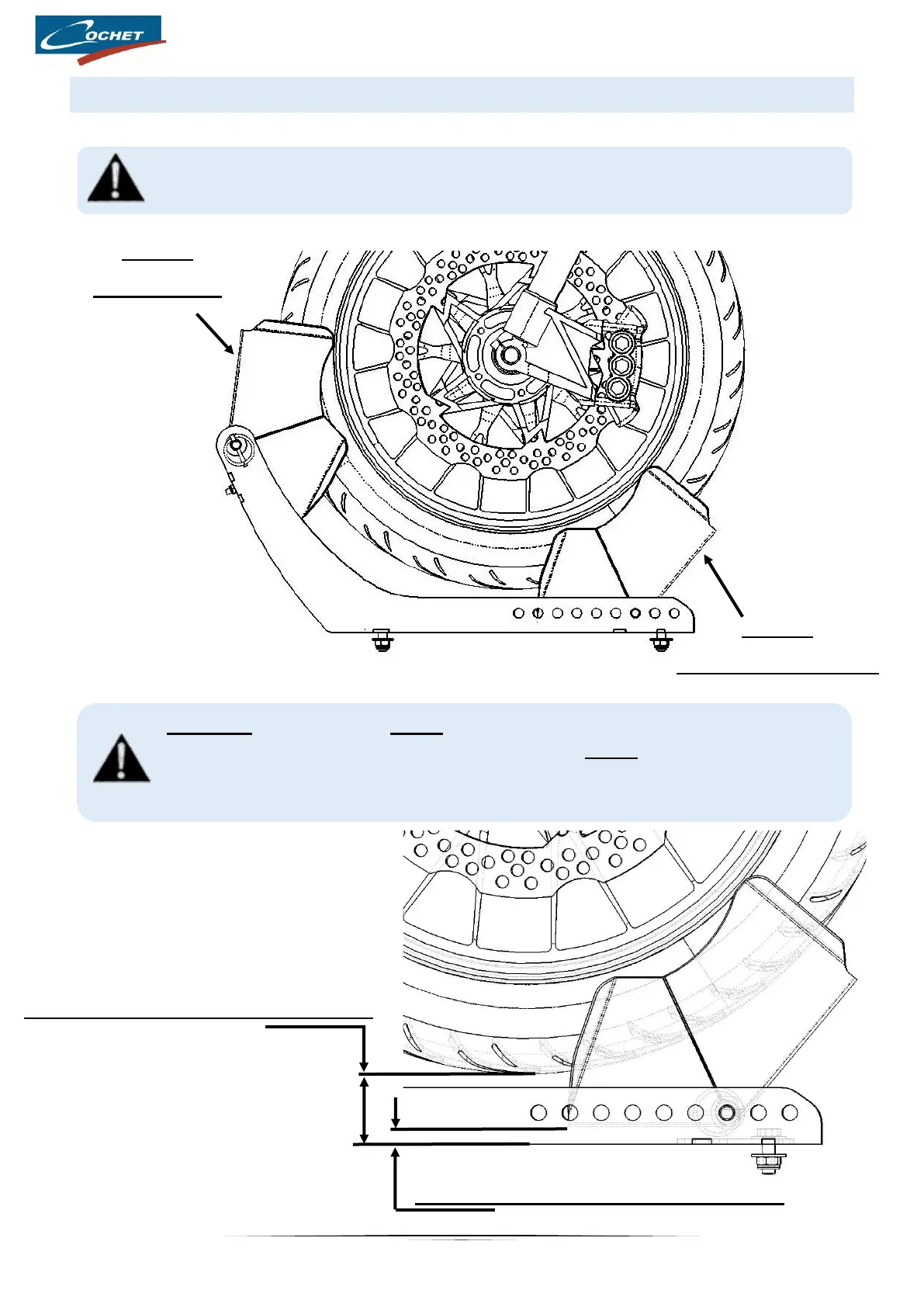 COCHET