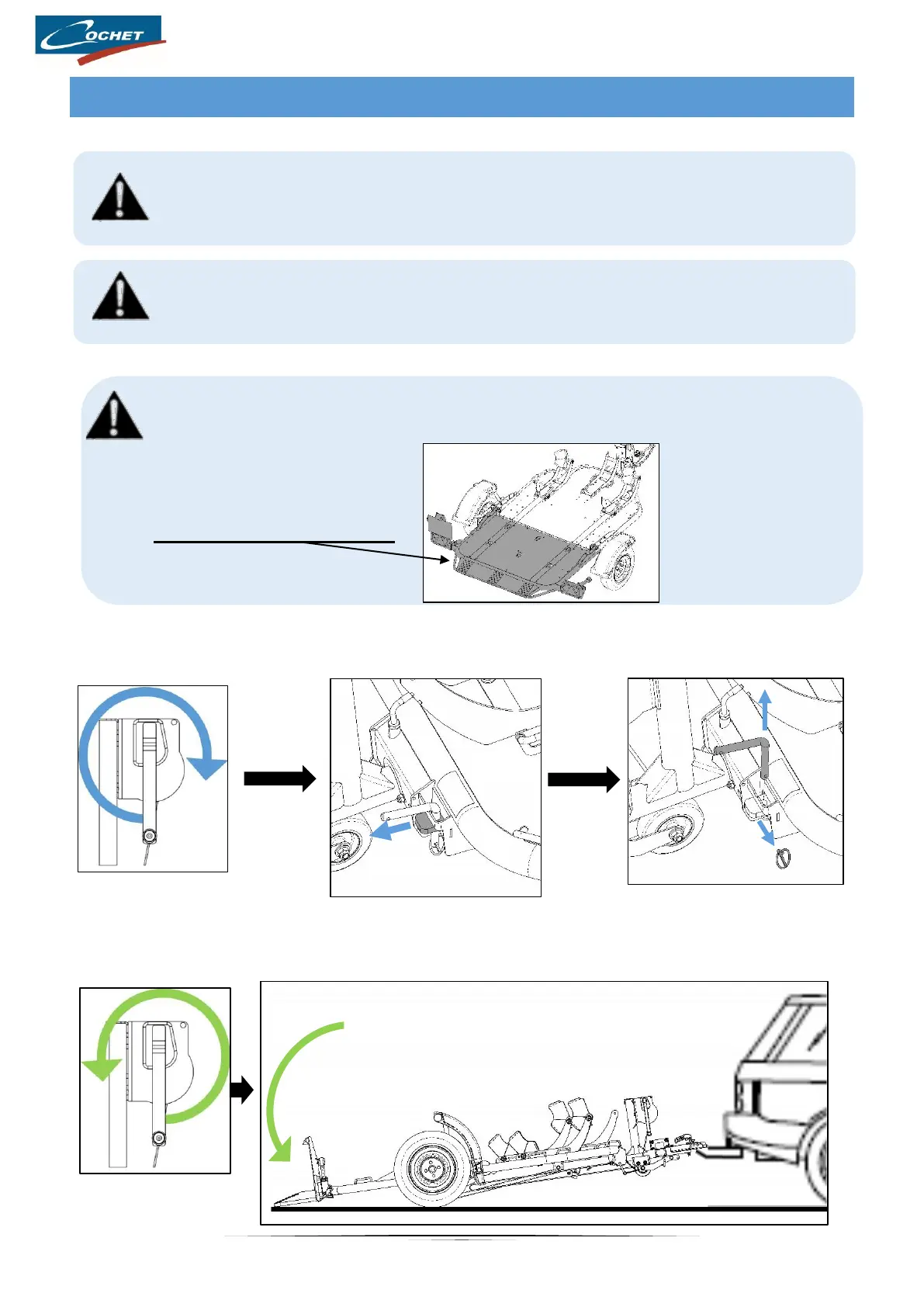 COCHET