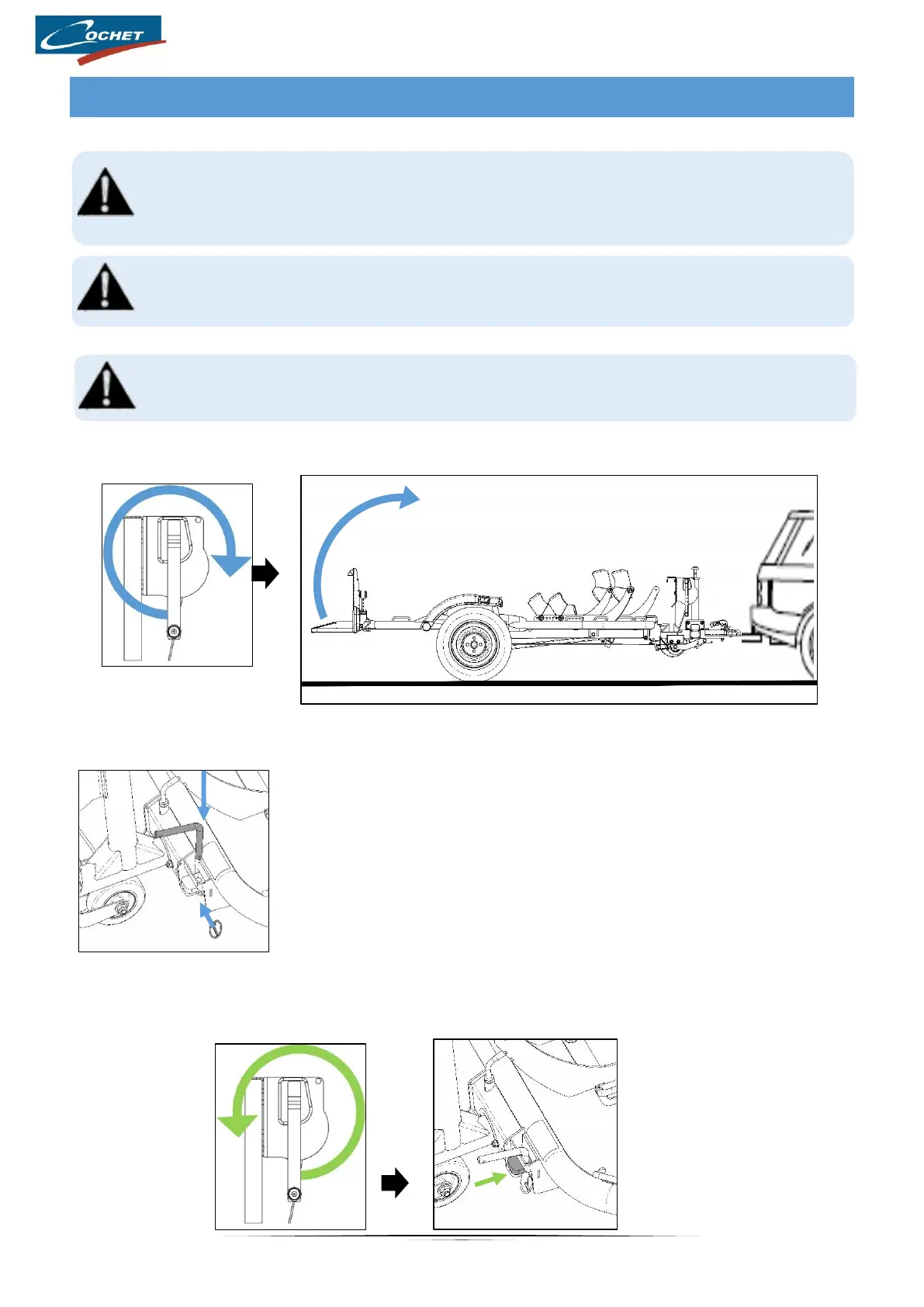 COCHET