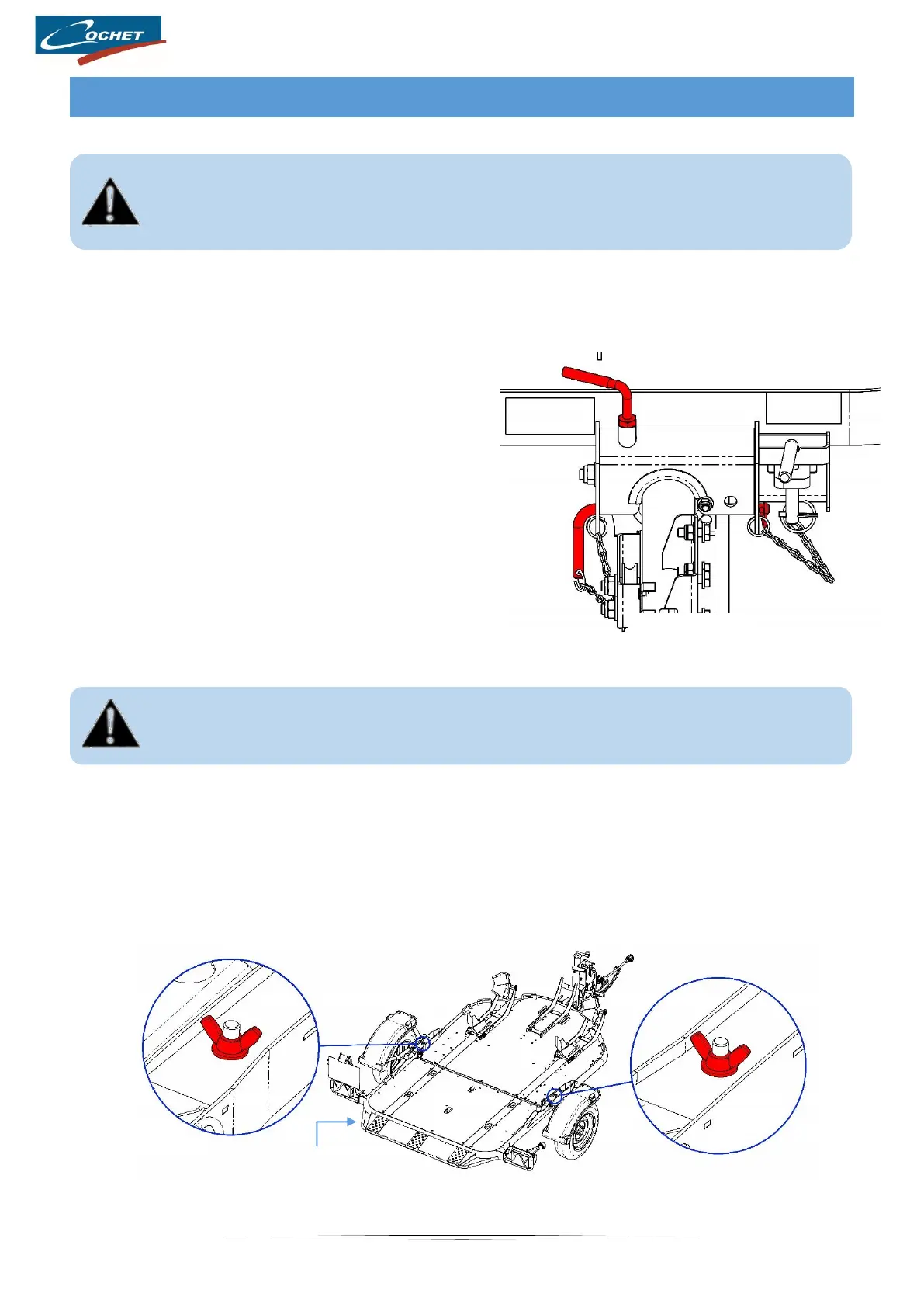 COCHET