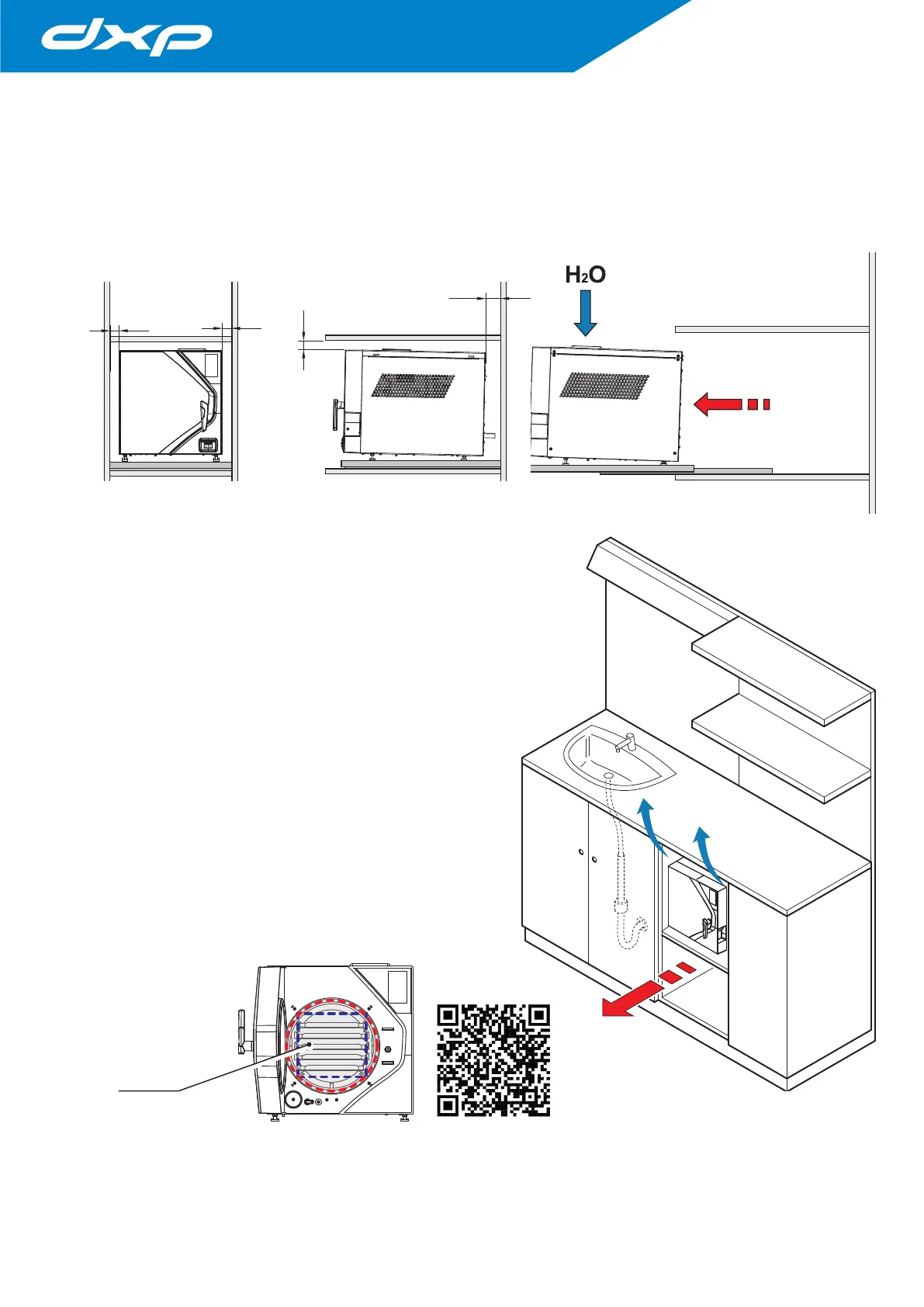 dxp

$H_2O$