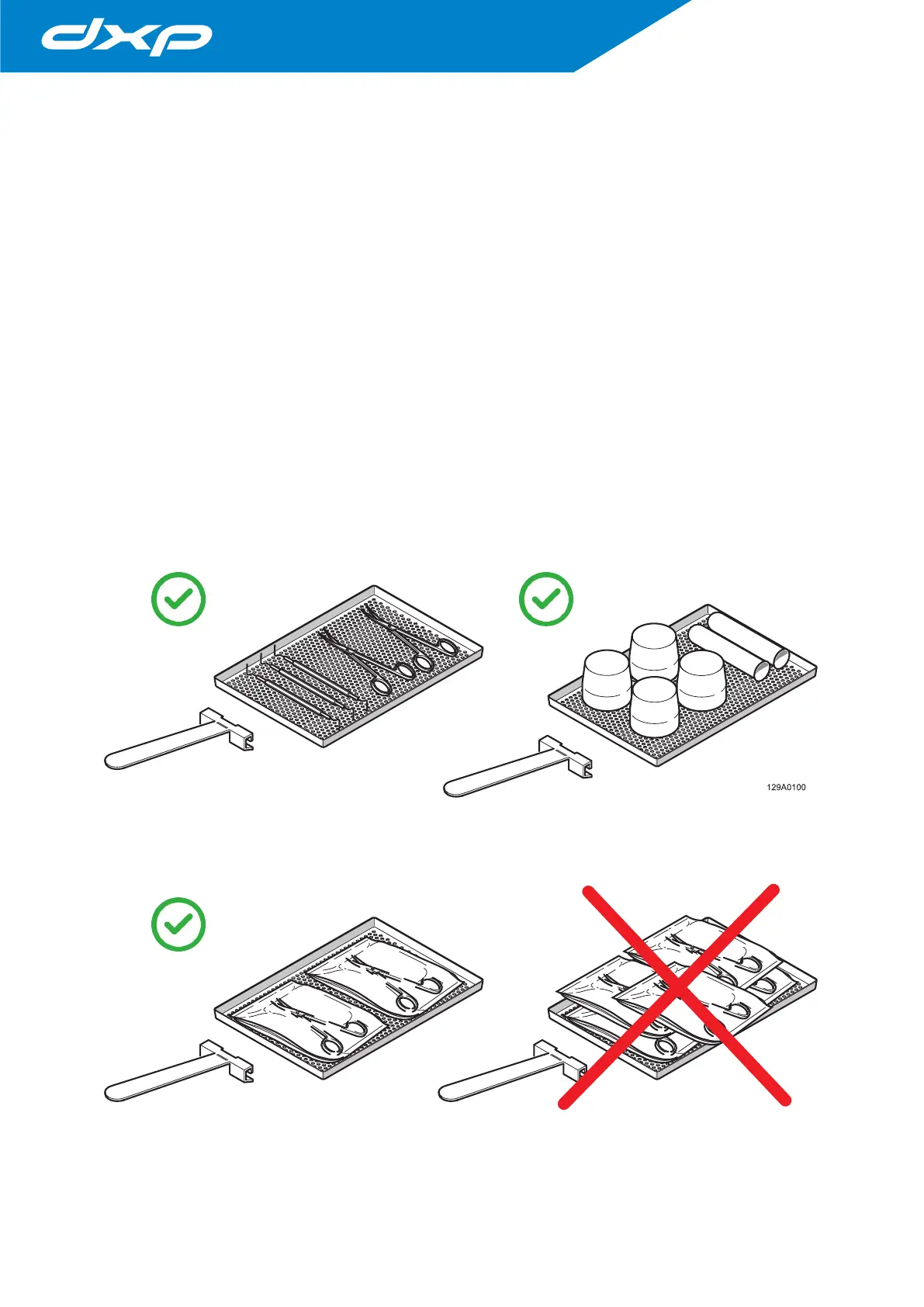 dxp

129A0100