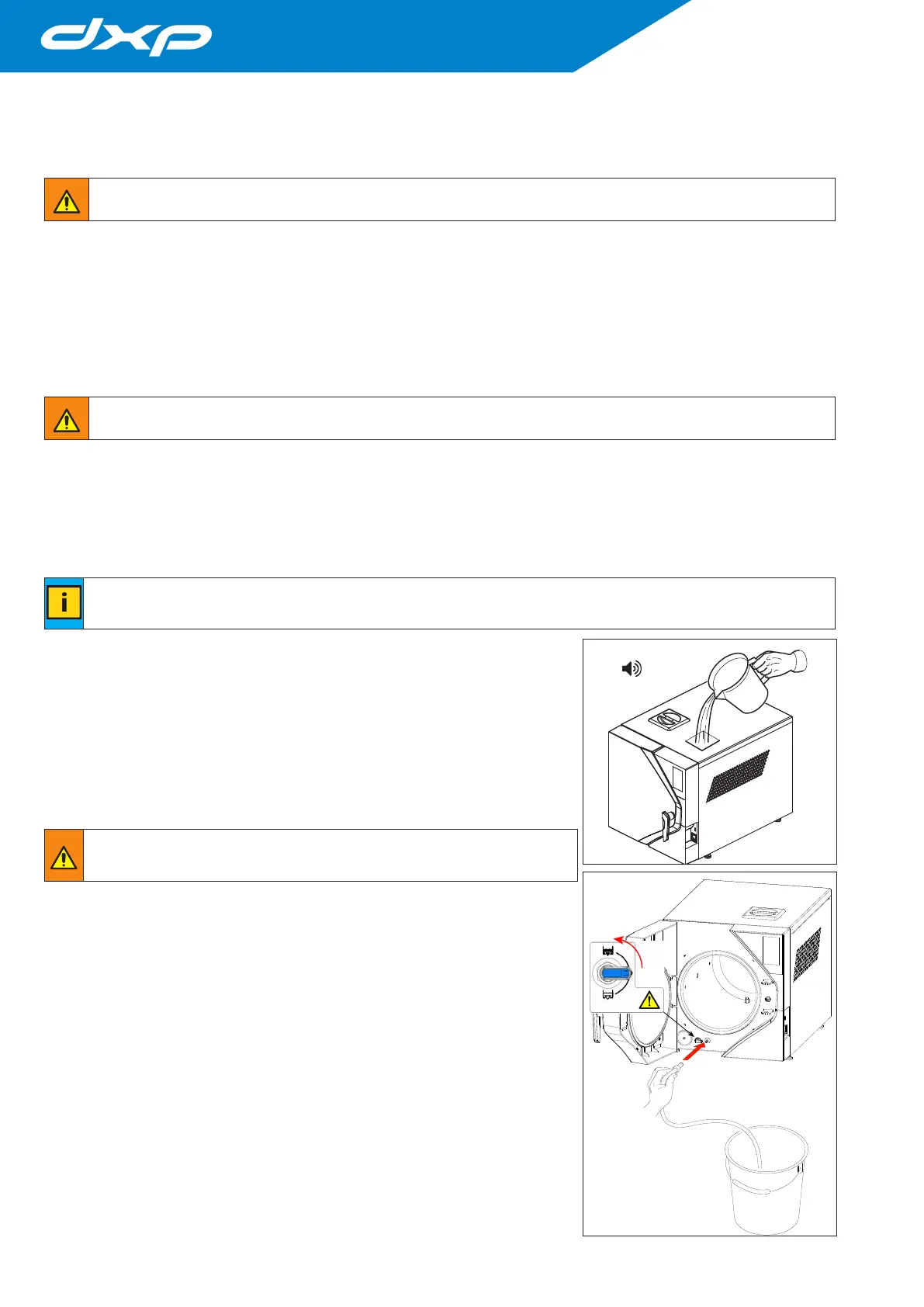 dxp