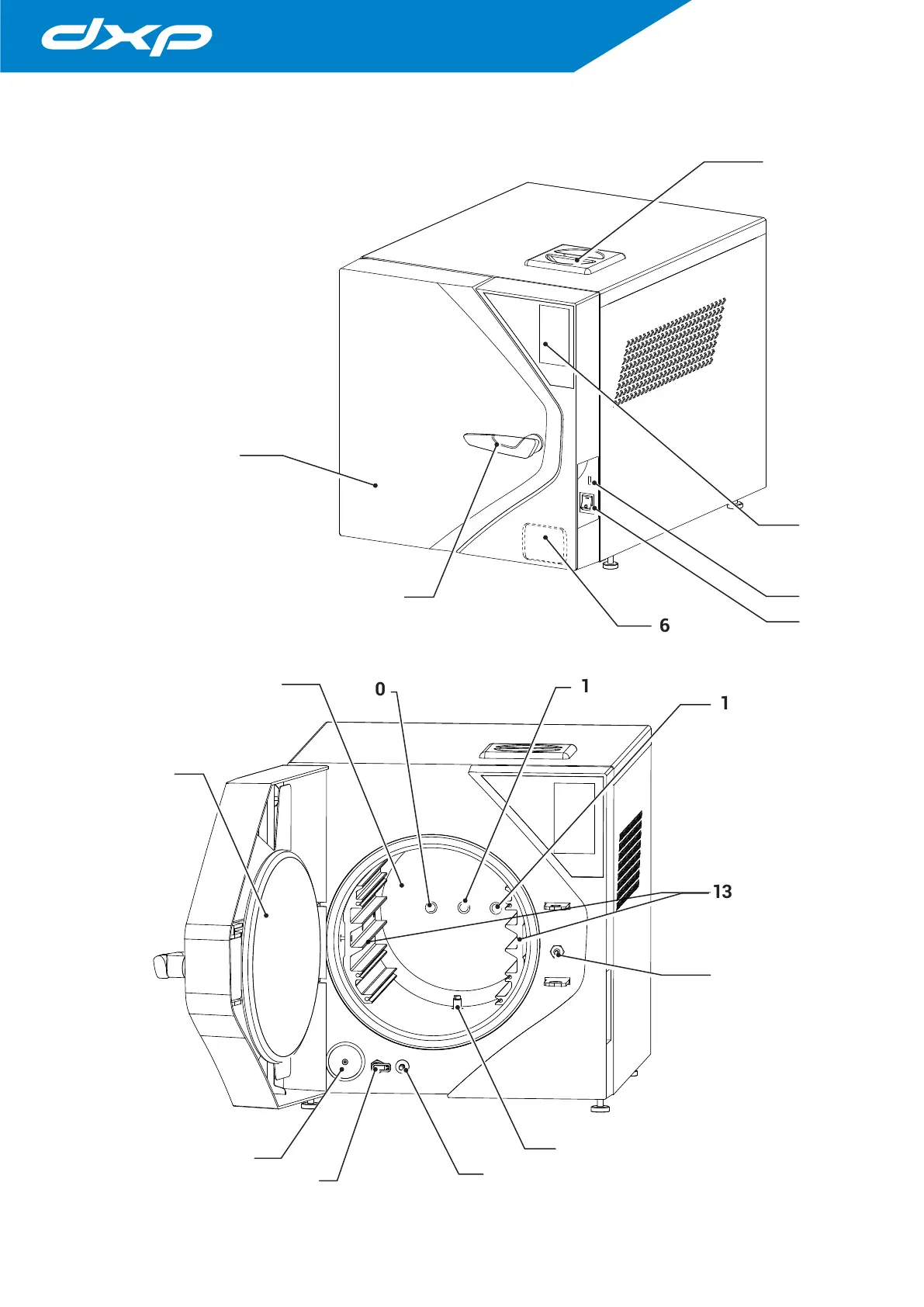 dxp

6

0

1

1

13