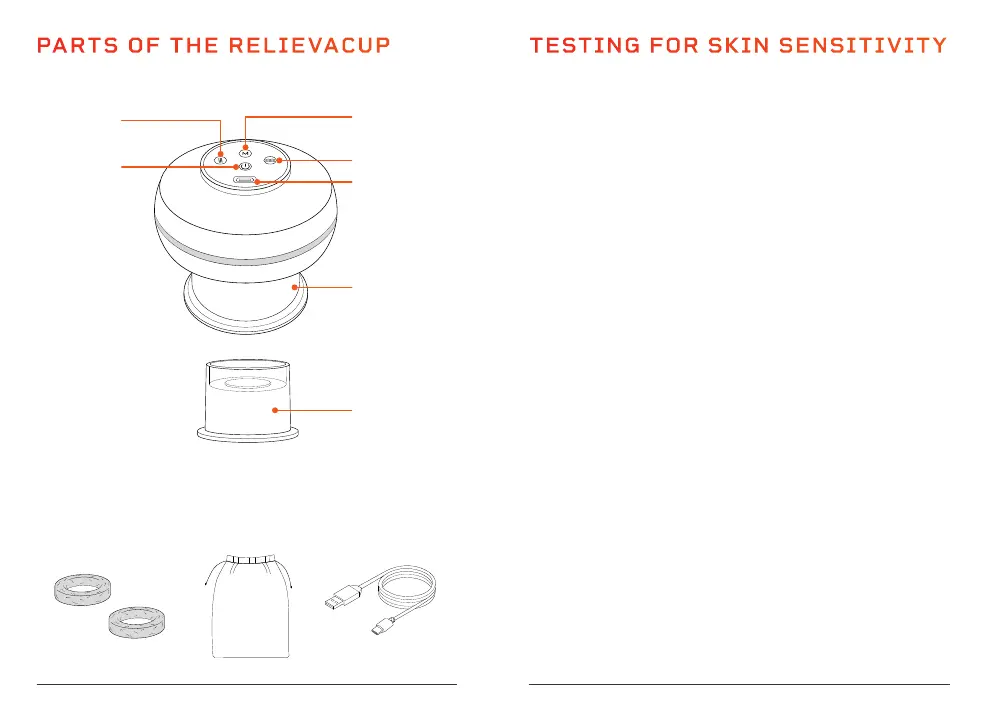 PARTS OF THE RELIEVACUP

M

TESTING FOR SKIN SENSITIVITY