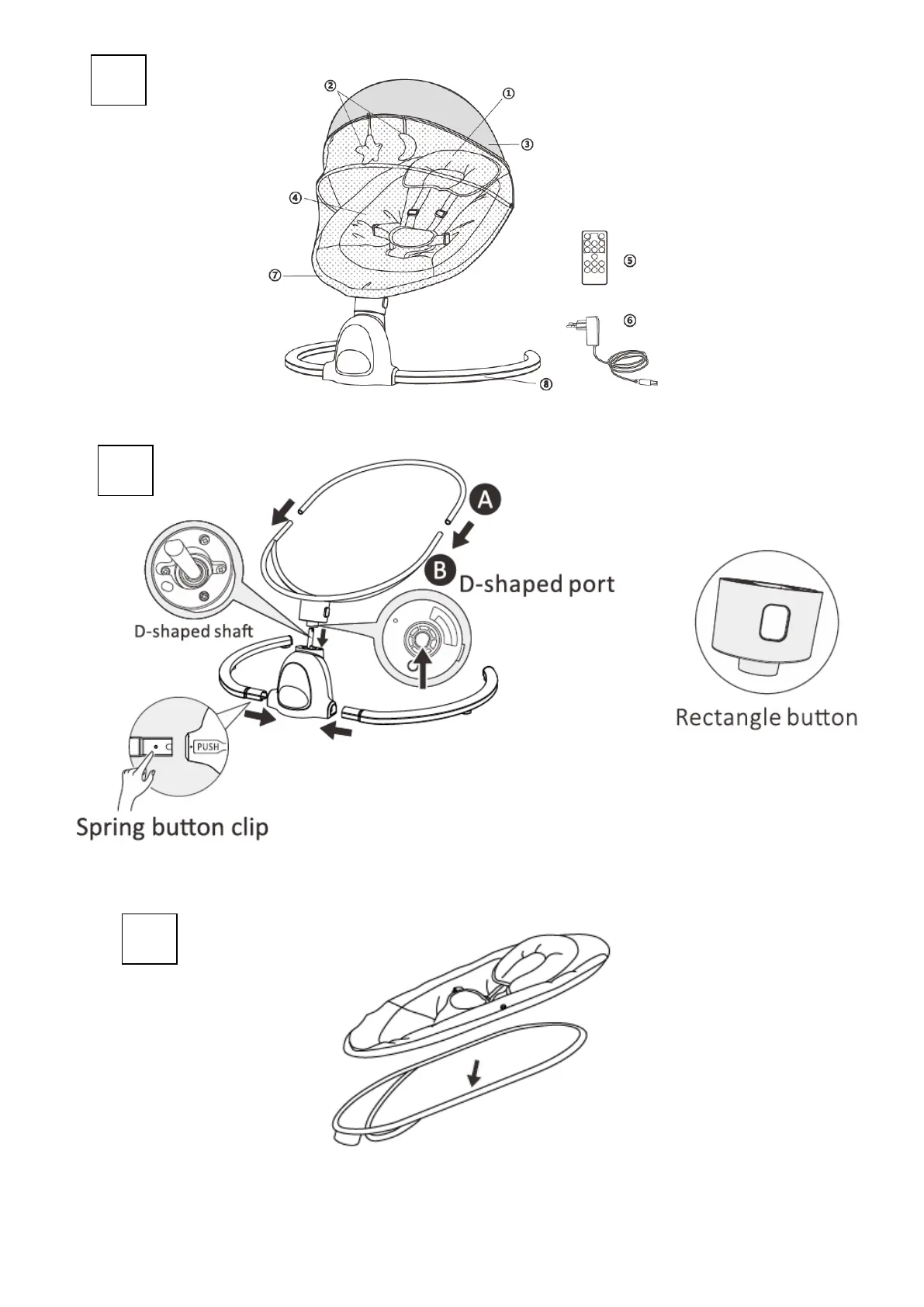 ②
①
③
④
⑤
⑦
⑥
⑧

A
B D-shaped port
D-shaped shaft
PUSH
Spring button clip
Rectangle button