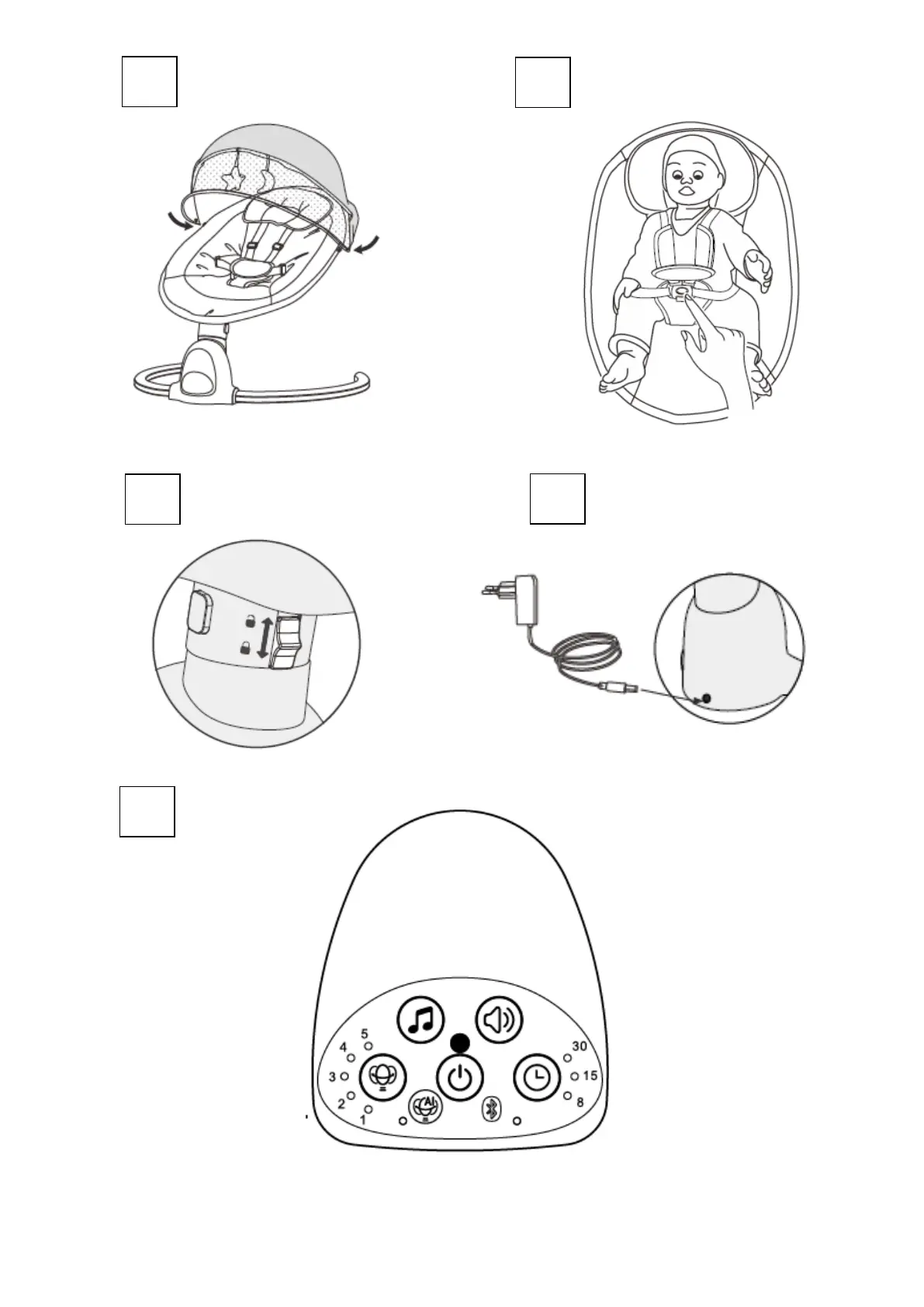 5
4
3
2
1
AI
30
15
8