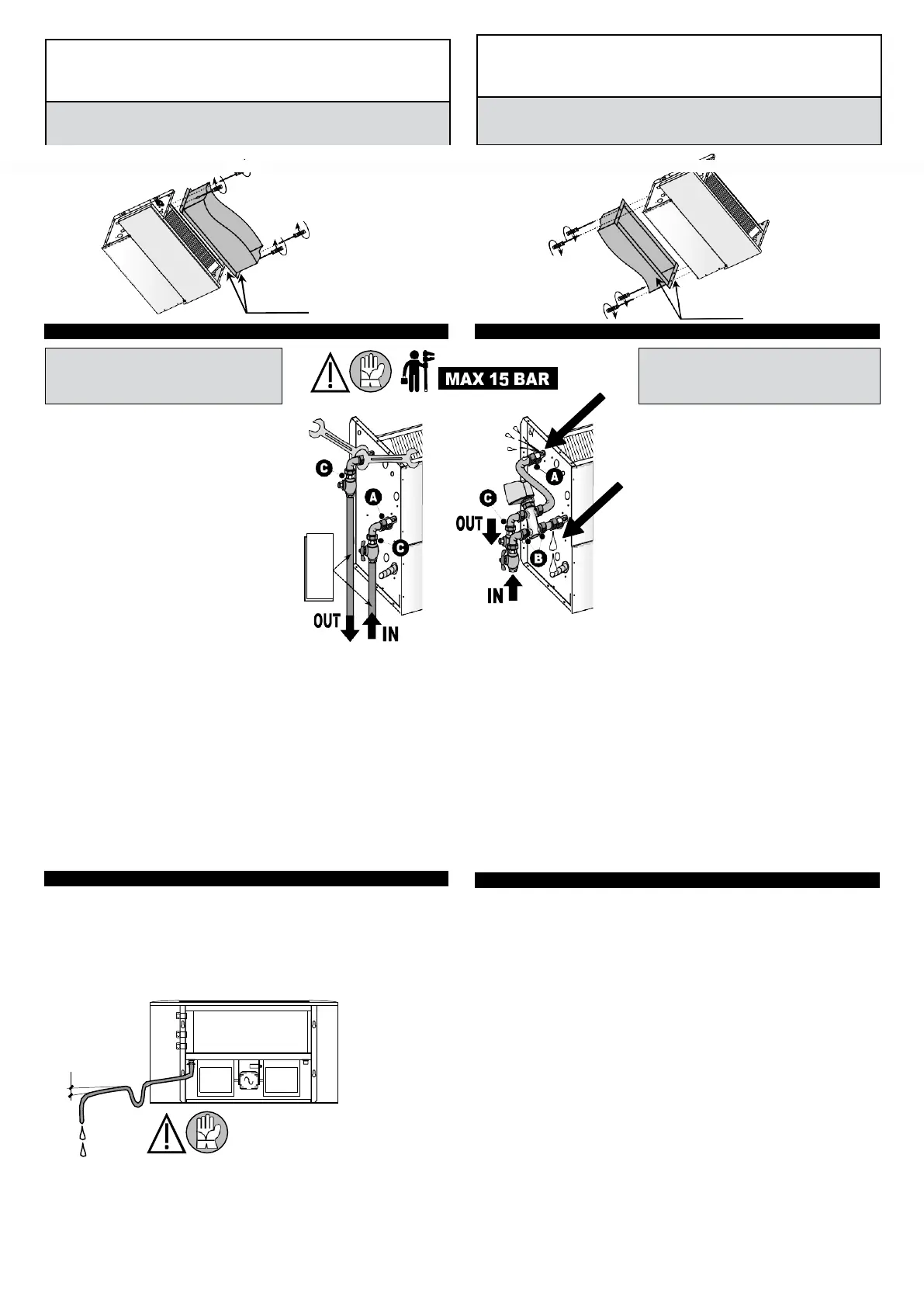 MAX 15 BAR

C

A

C

OUT

IN

A

C

OUT

B

IN