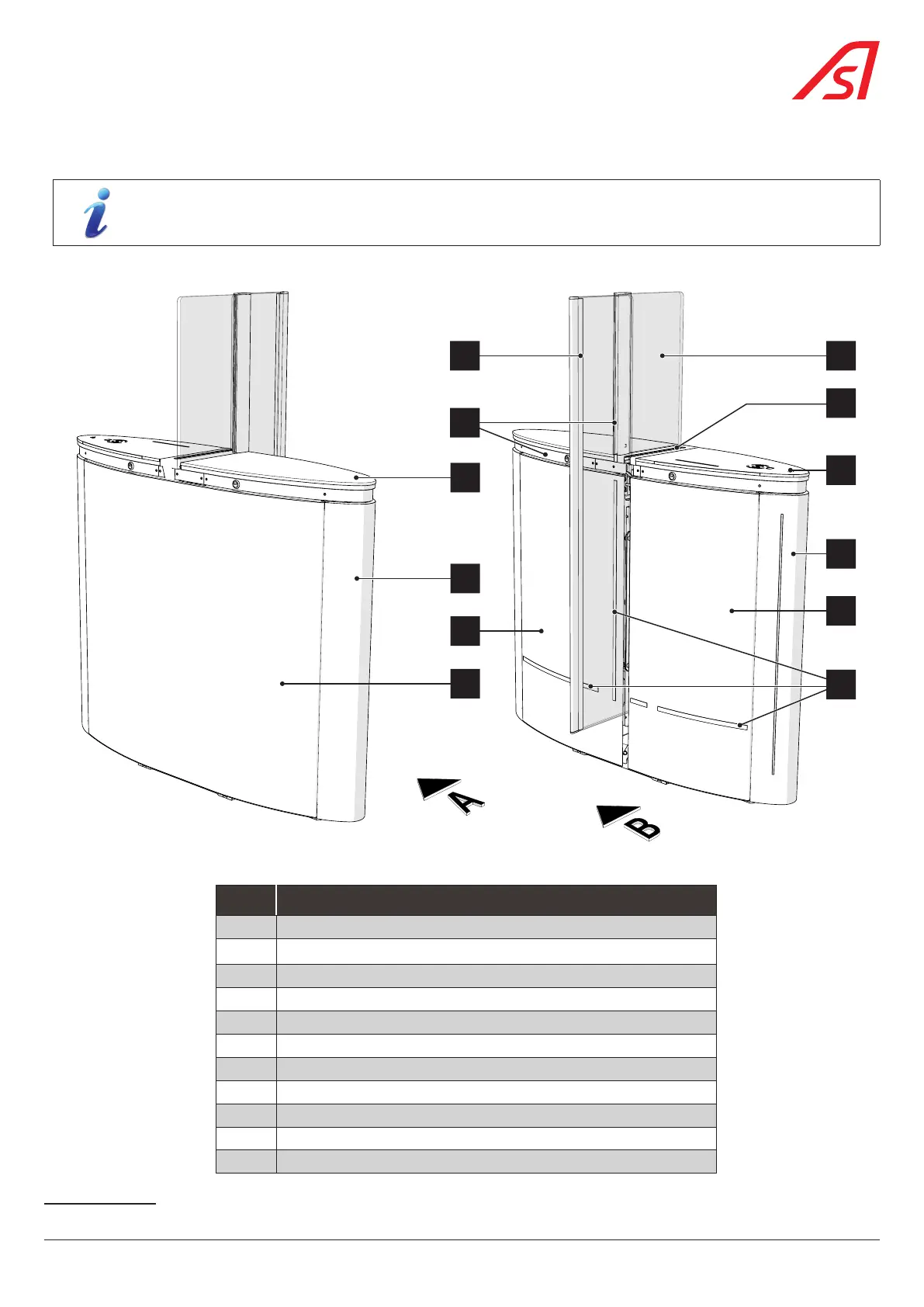 A

B