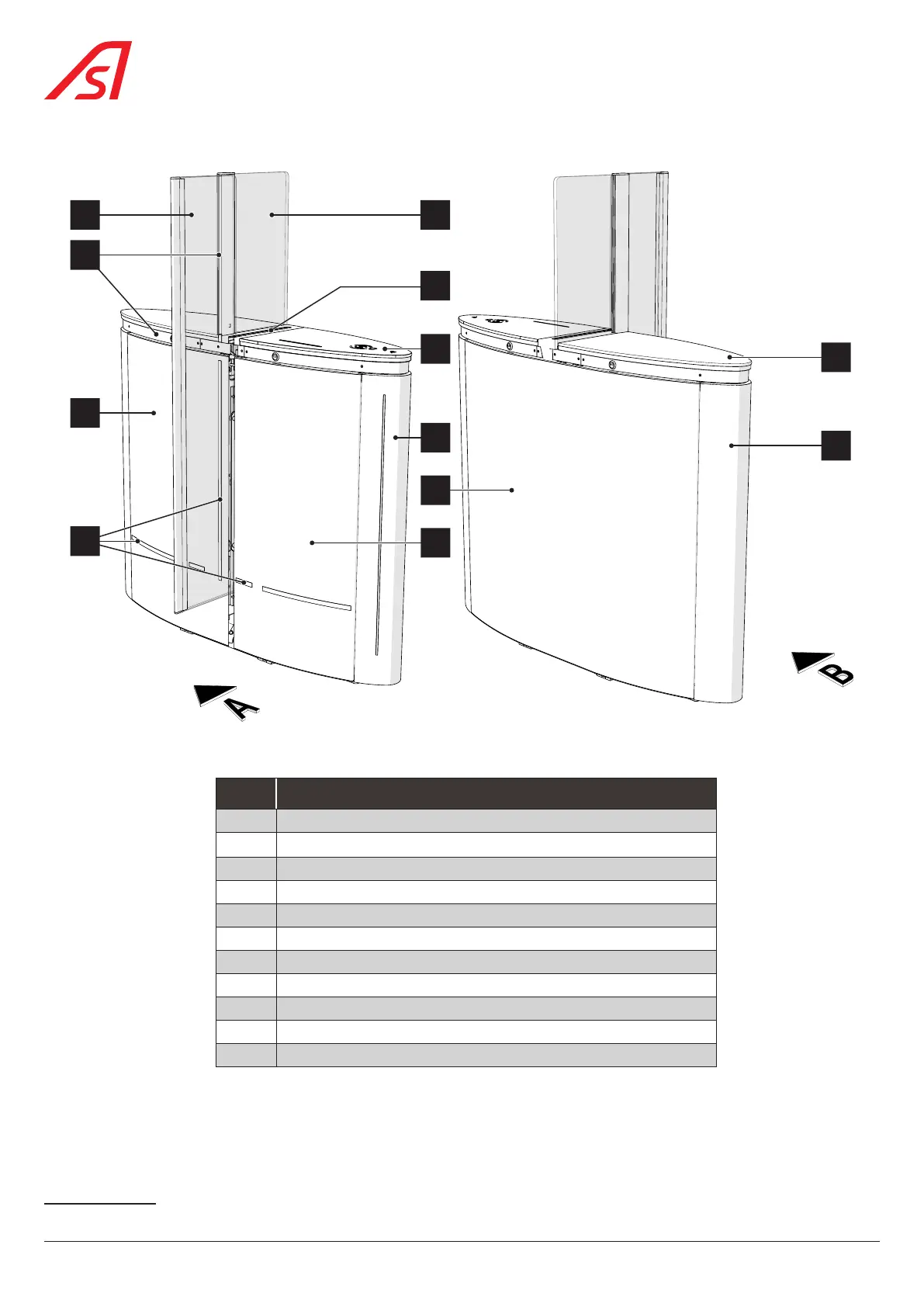 A

B