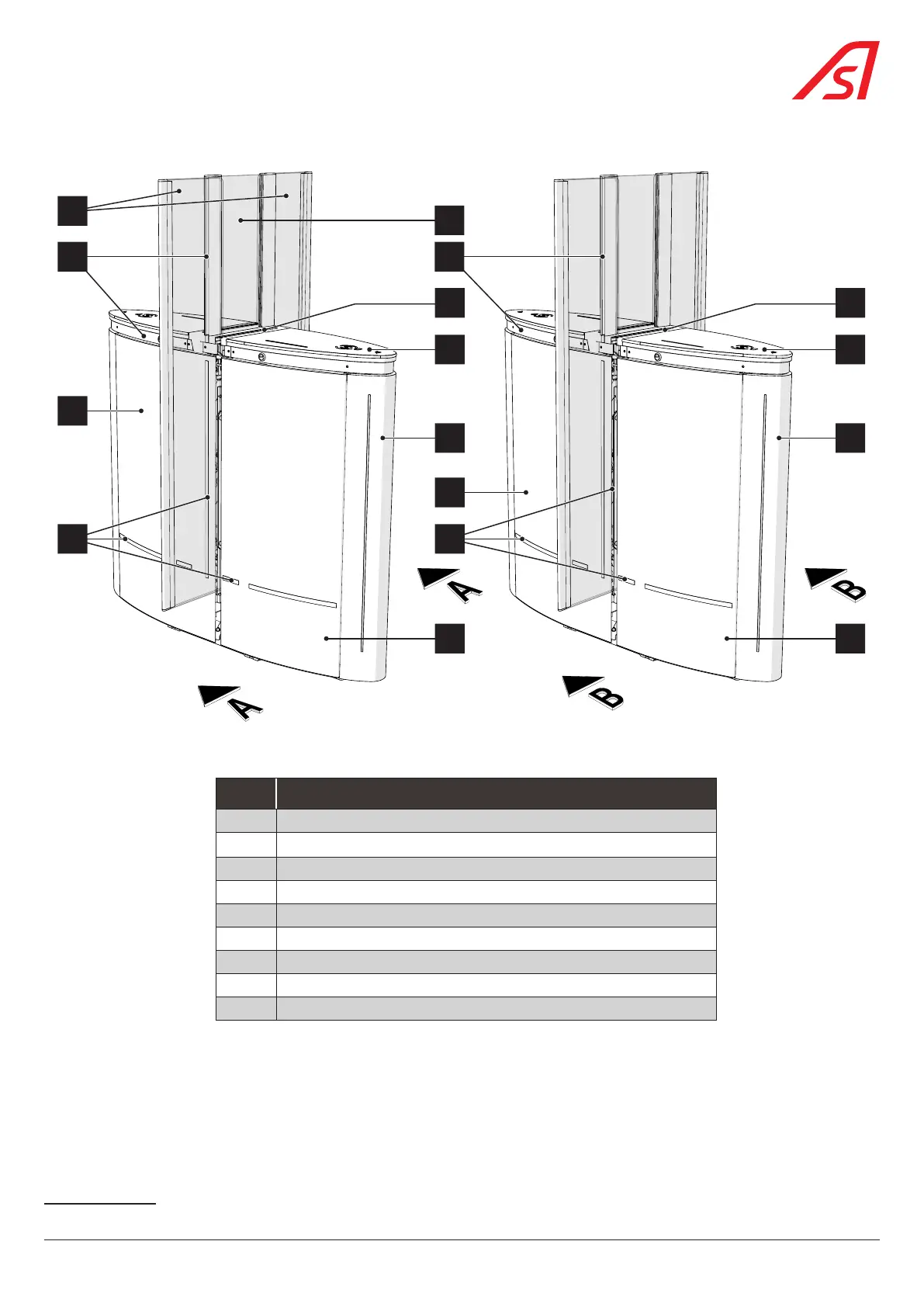 A
A
B
B