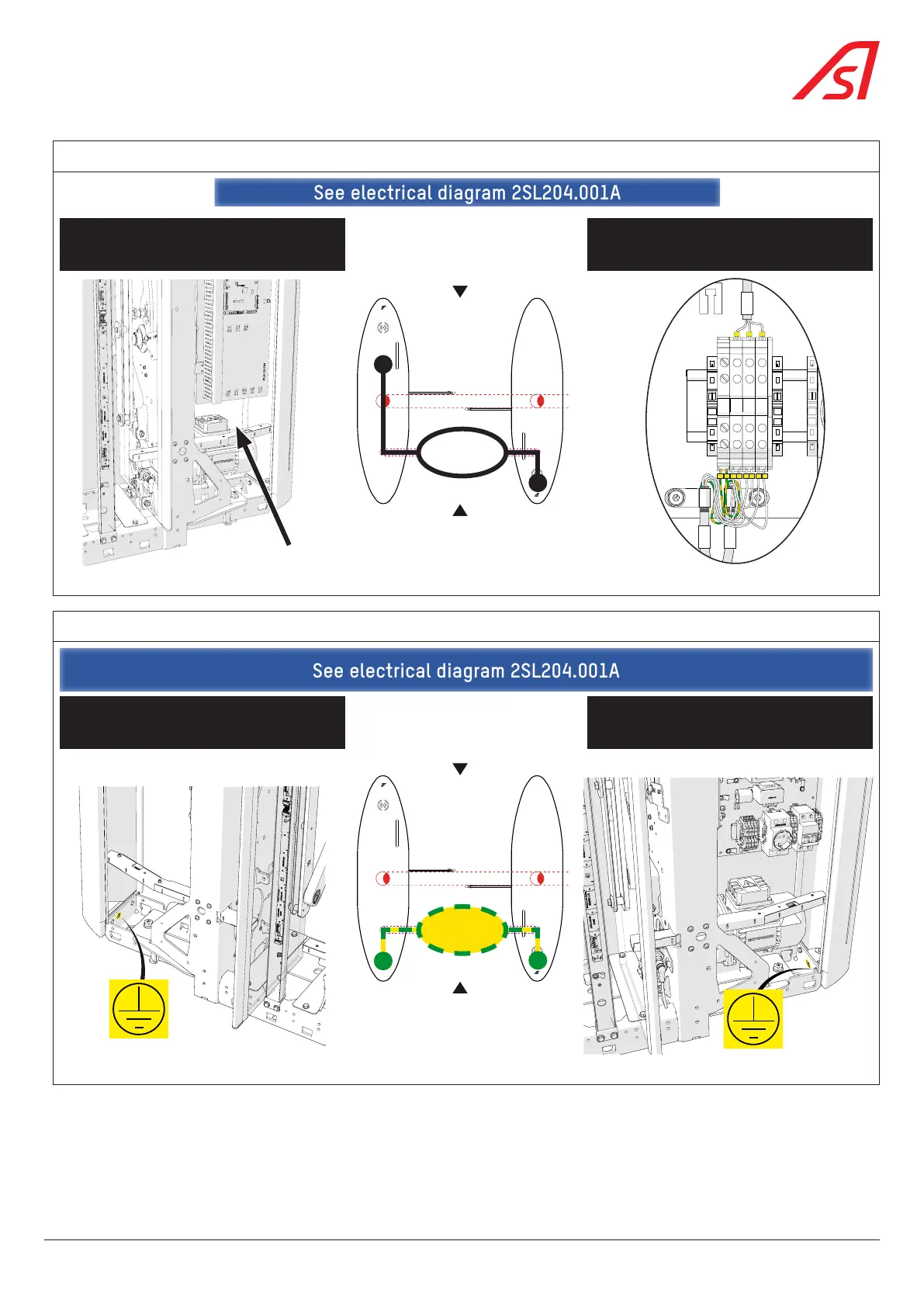 See electrical diagram 2SL204.001A

See electrical diagram 2SL204.001A