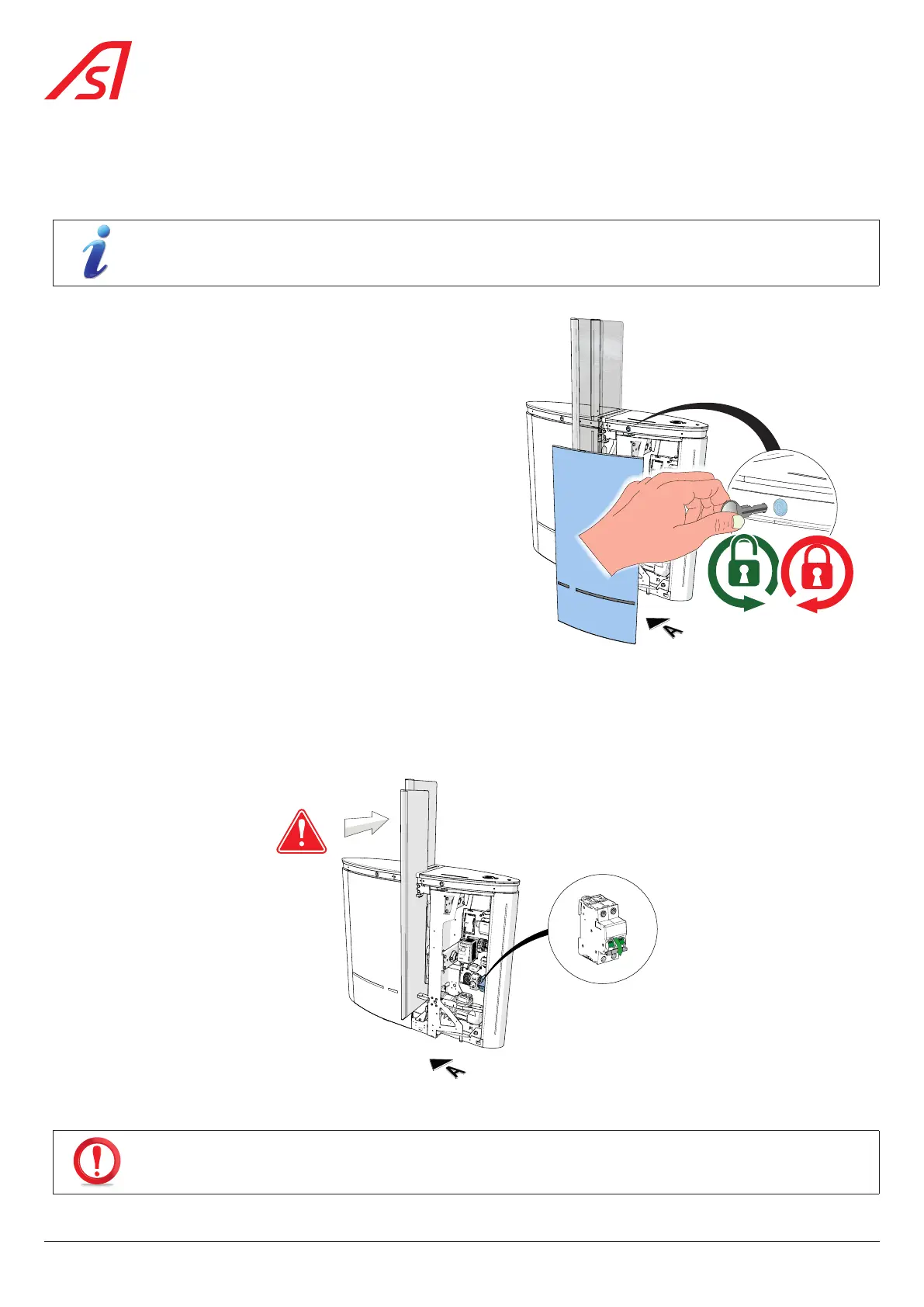 A

A