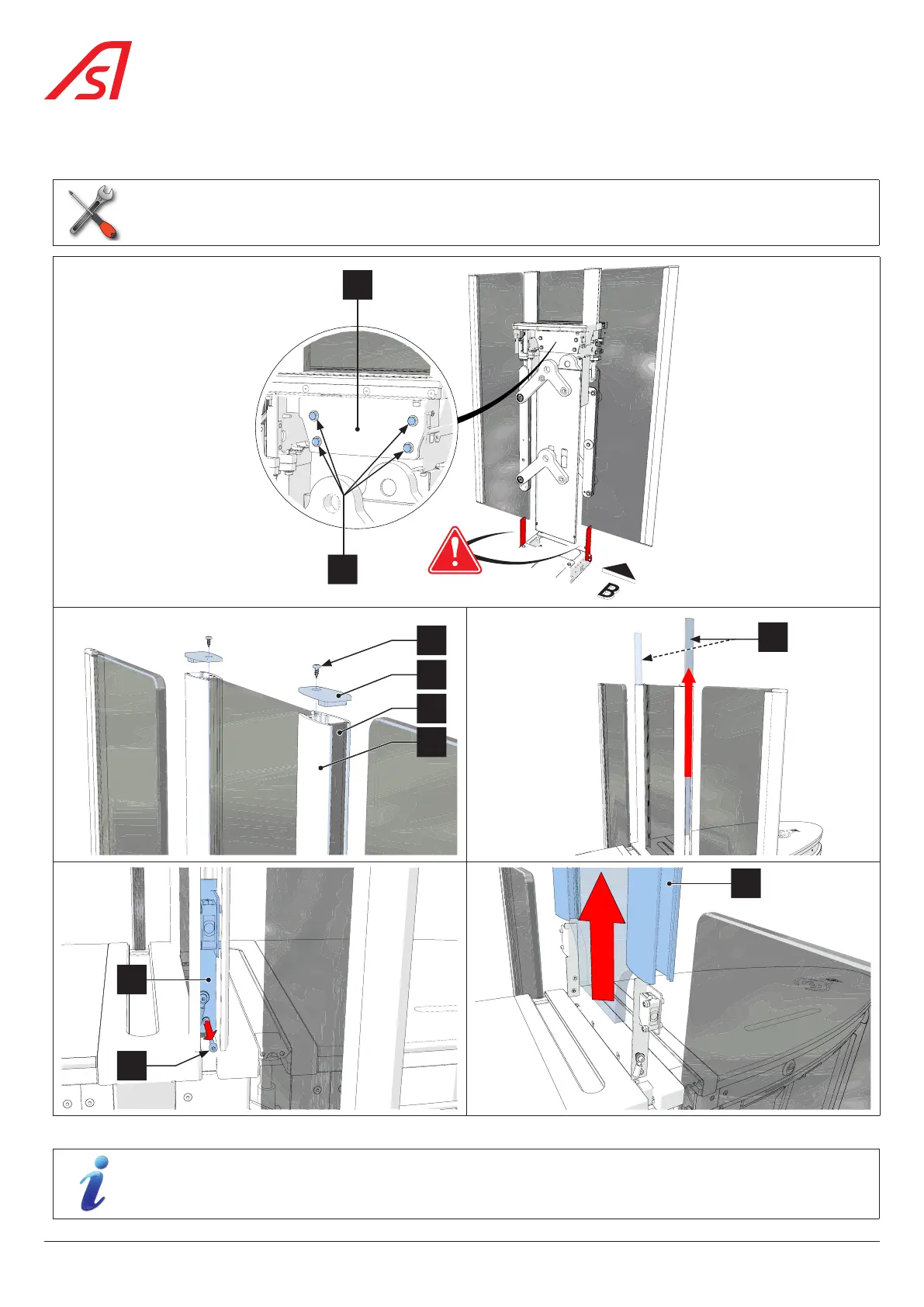 B