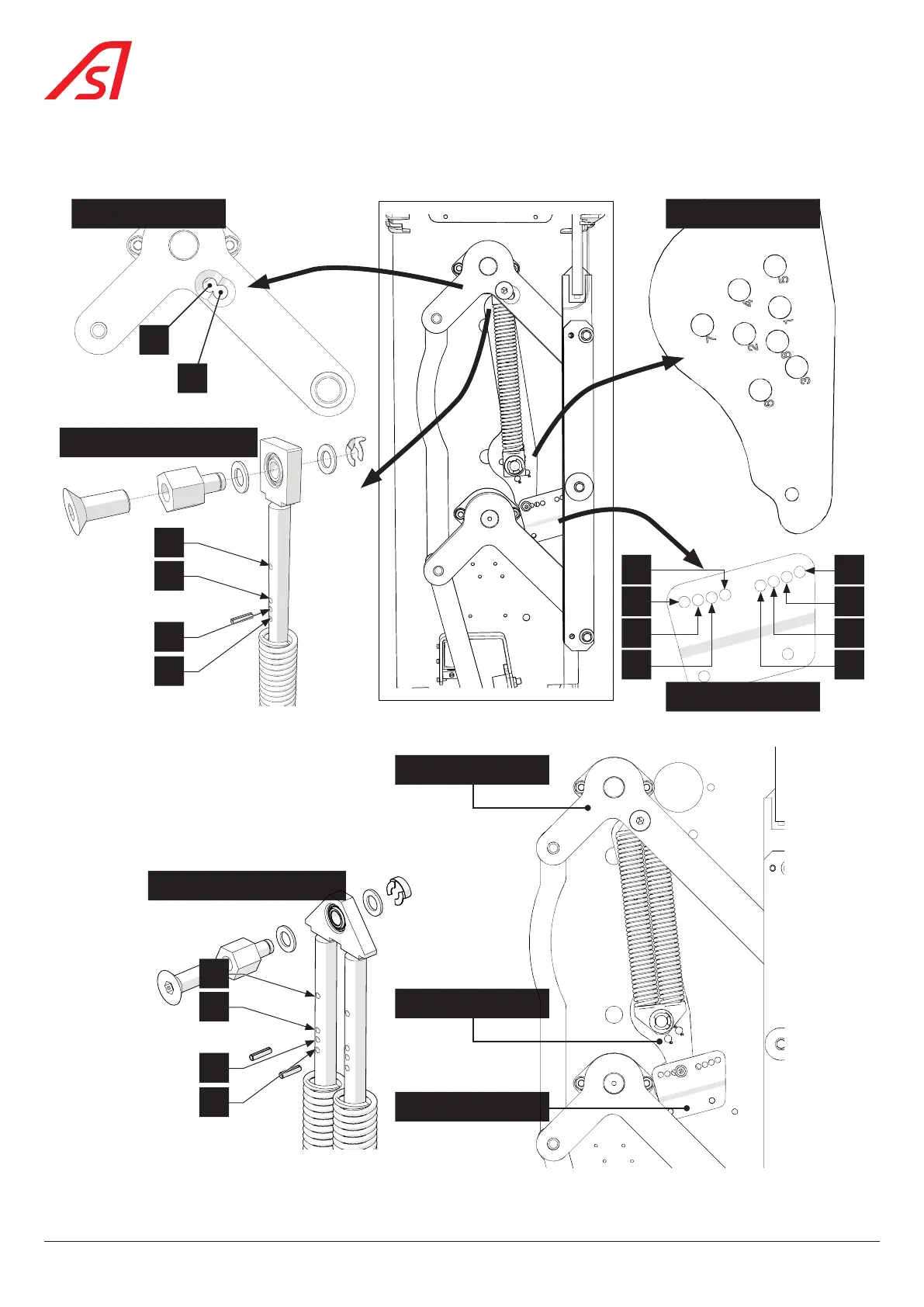 5
4
1
7
2
8
3
6