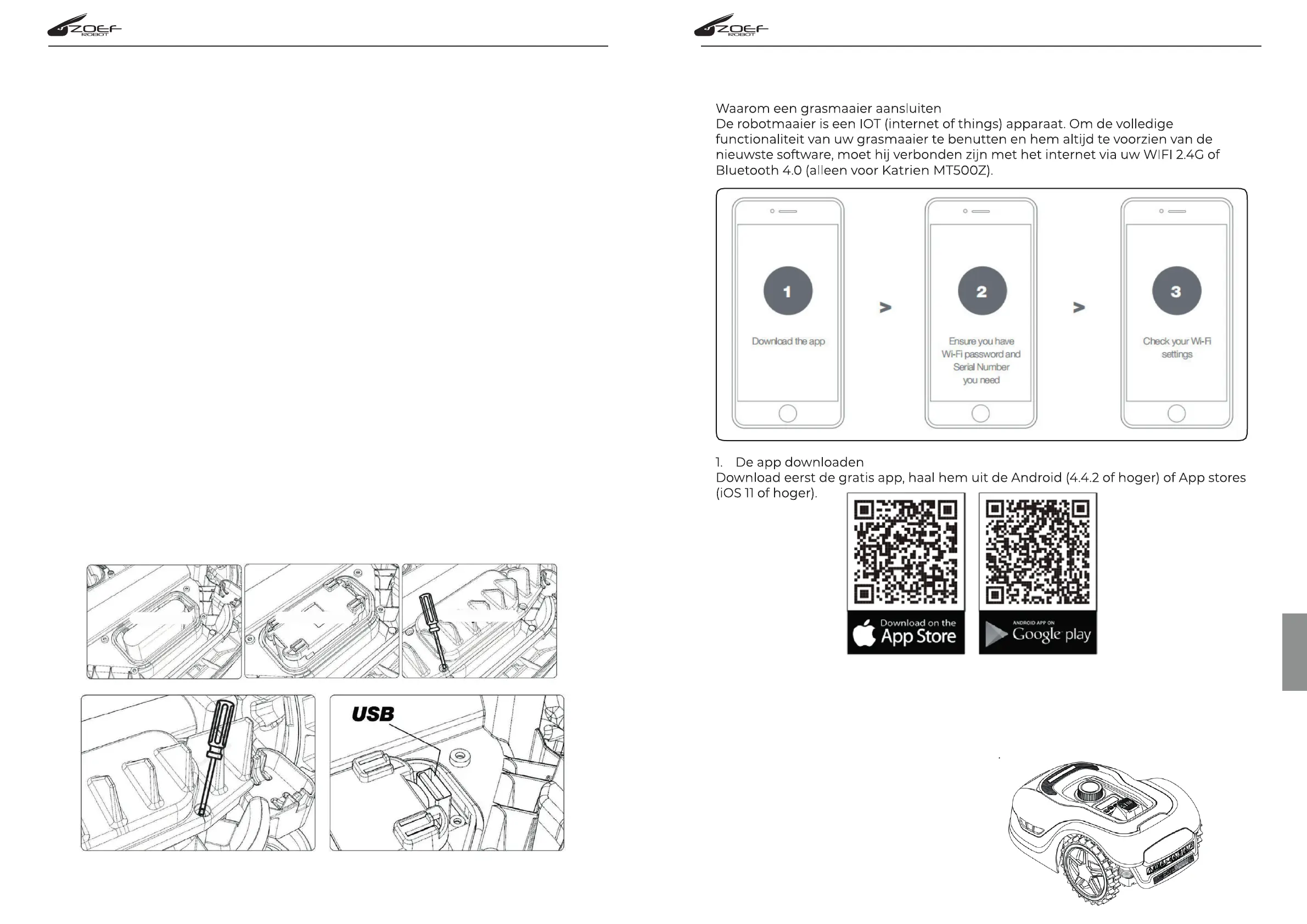 ZOEF ROBOT

USB

ZOEF ROBOT

Waarom een grasmaaier aansluiten
De robotmaaier is een IOT (internet of things) apparaat. Om de volledige functionaliteit van uw grasmaaier te benutten en hem altijd te voorzien van de nieuwste software, moet hij verbonden zijn met het internet via uw WIFI 2.4G of Bluetooth 4.0 (alleen voor Katrien MT500Z).

1
Download the app
>
2
Ensure you have Wi-Fi password and Serial Number you need
>
3
Check your Wi-Fi settings

1. De app downloaden
Download eerst de gratis app, haal hem uit de Android (4.4.2 of hoger) of App stores (iOS 11 of hoger).

Download on the App Store

ANDROID APP ON Google play