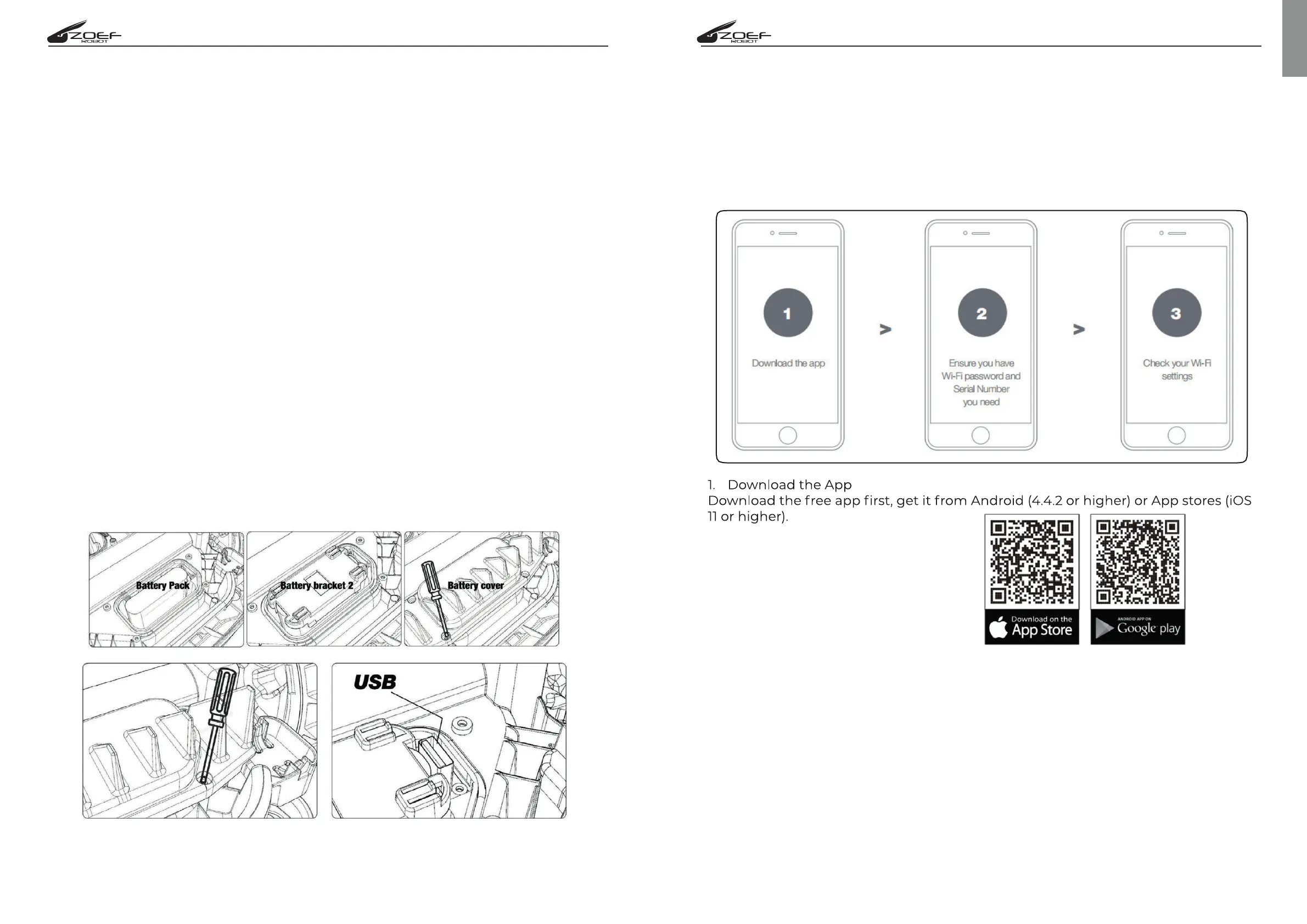 ZOEF ROBOT

Battery Pack

Battery bracket 2

Battery cover

USB

ZOEF ROBOT

1

Download the app

>

2

Ensure you have Wi-Fi password and Serial Number you need

>

3

Check your Wi-Fi settings

1. Download the App
Download the free app first, get it from Android (4.4.2 or higher) or App stores (iOS 11 or higher).

Download on the App Store

ANDROID APP ON Google play