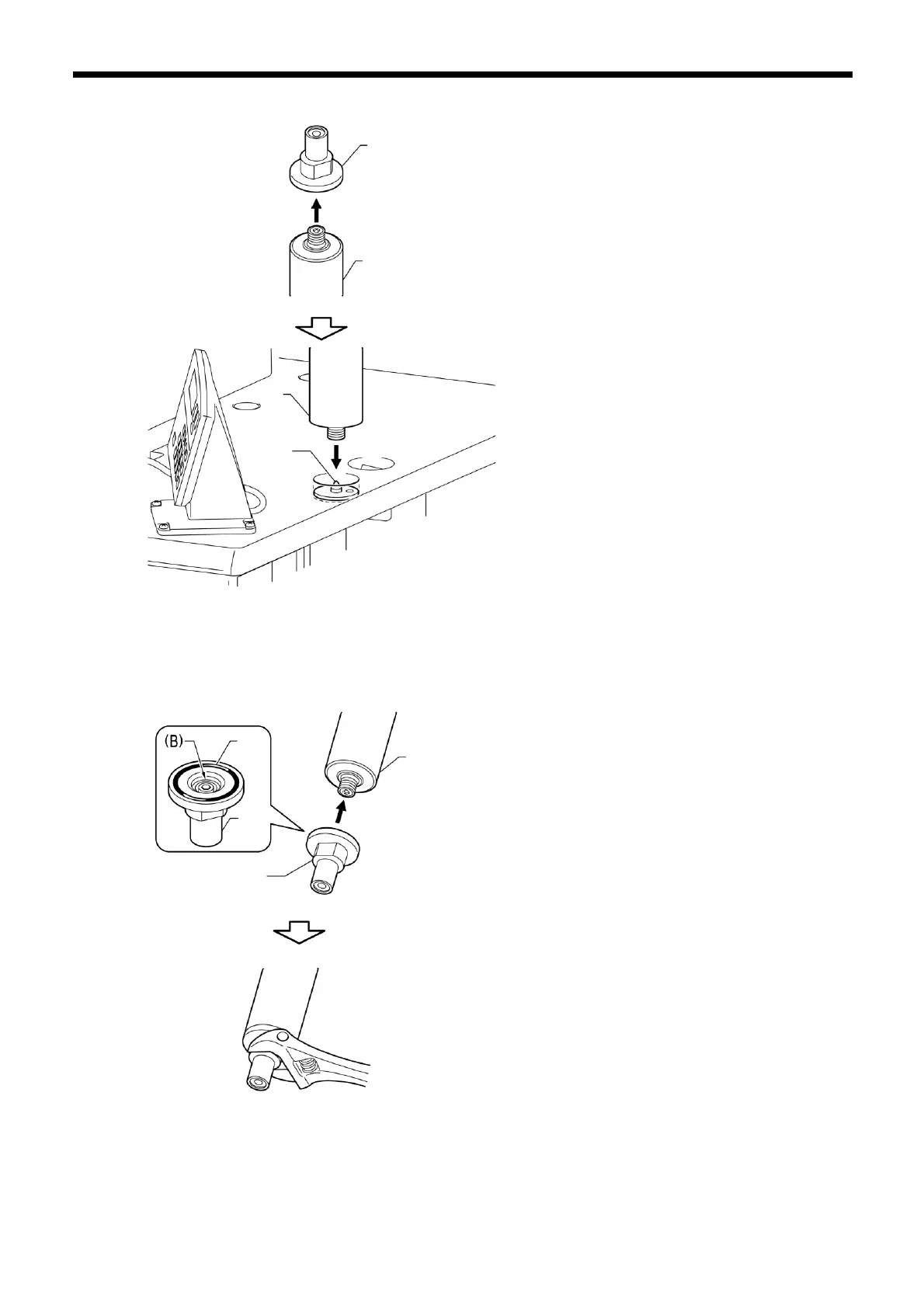 (B)