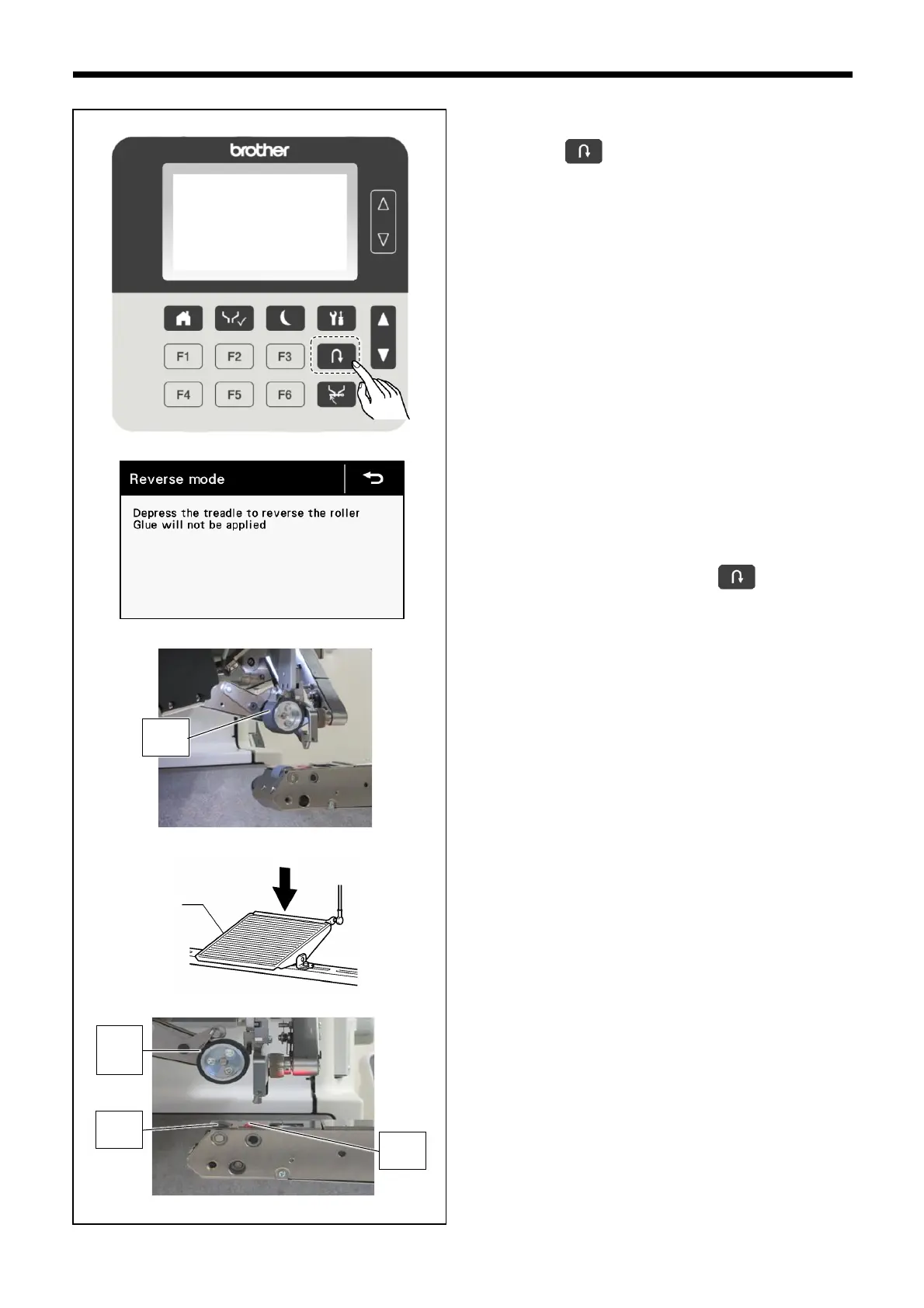 brother

F1
F2
F3
F4
F5
F6

Reverse mode

Depress the treadle to reverse the roller
Glue will not be applied