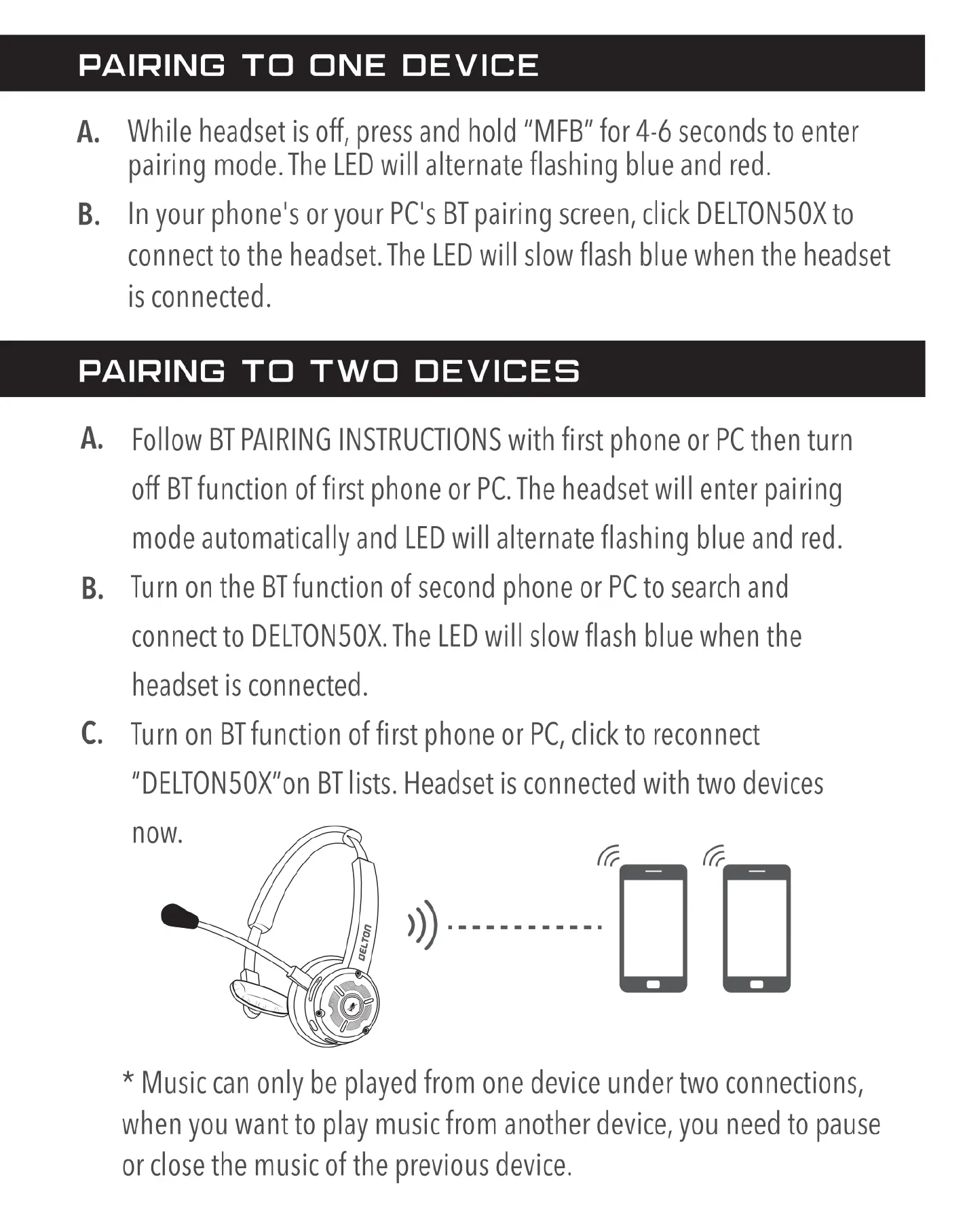 PAIRING TO ONE DEVICE

A. While headset is off, press and hold “MFB” for 4-6 seconds to enter pairing mode. The LED will alternate flashing blue and red.

B. In your phone's or your PC's BT pairing screen, click DELTON50X to connect to the headset. The LED will slow flash blue when the headset is connected.

PAIRING TO TWO DEVICES

A. Follow BT PAIRING INSTRUCTIONS with first phone or PC then turn off BT function of first phone or PC. The headset will enter pairing mode automatically and LED will alternate flashing blue and red.

B. Turn on the BT function of second phone or PC to search and connect to DELTON50X. The LED will slow flash blue when the headset is connected.

C. Turn on BT function of first phone or PC, click to reconnect “DELTON50X”on BT lists. Headset is connected with two devices now.

DELTON

* Music can only be played from one device under two connections, when you want to play music from another device, you need to pause or close the music of the previous device.