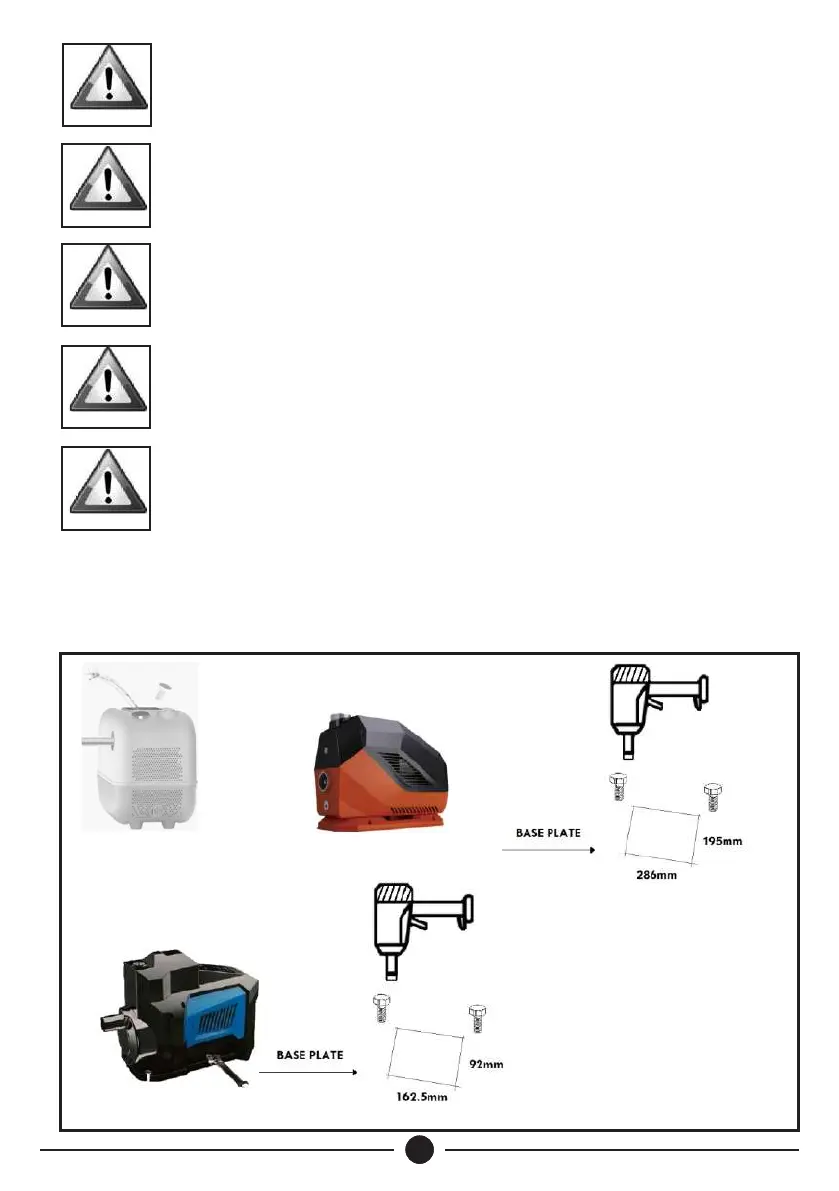 BASE PLATE

195mm

286mm

BASE PLATE

92mm

162.5mm