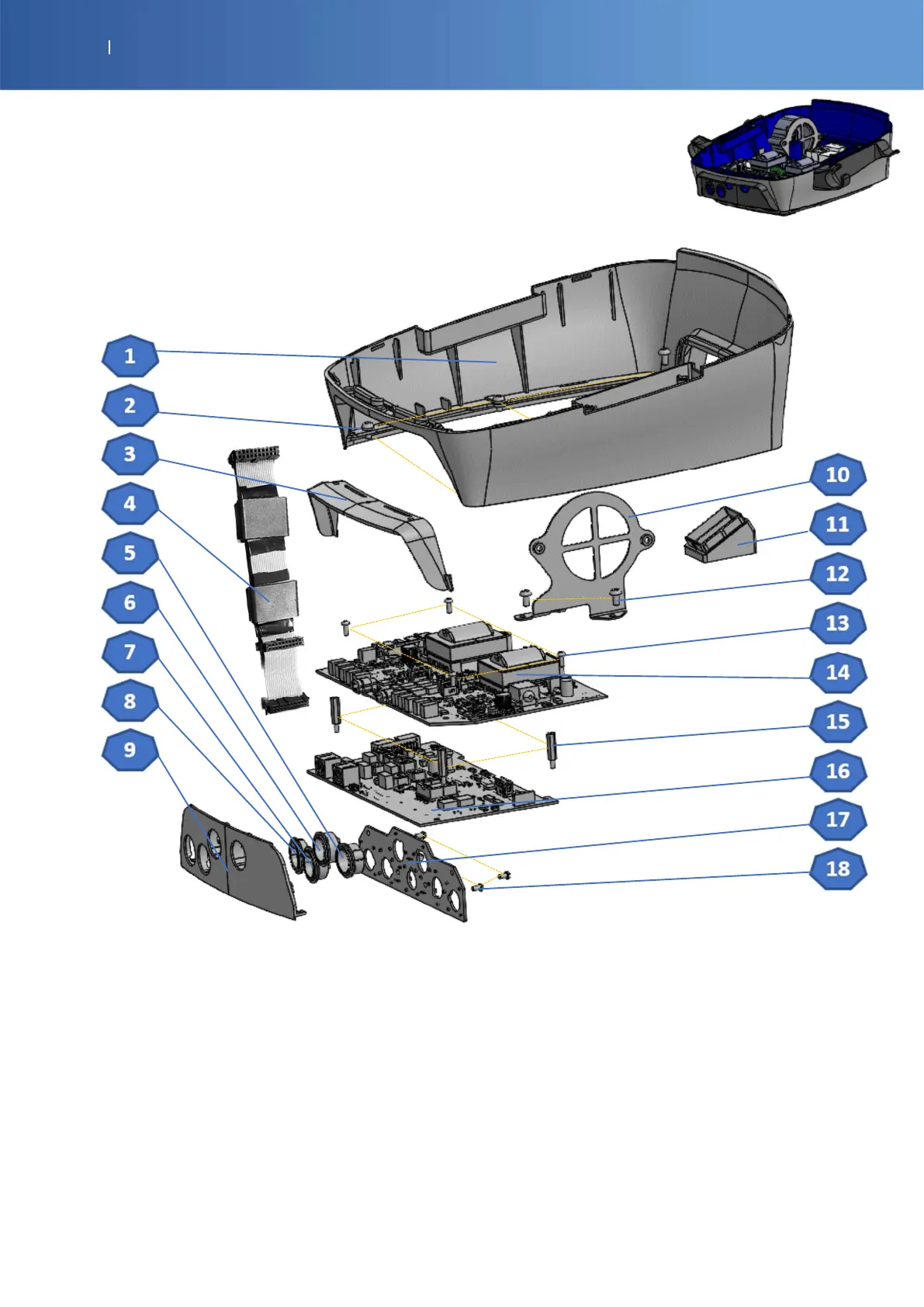 1
2
3
4
5
6
7
8
9
10
11
12
13
14
15
16
17
18